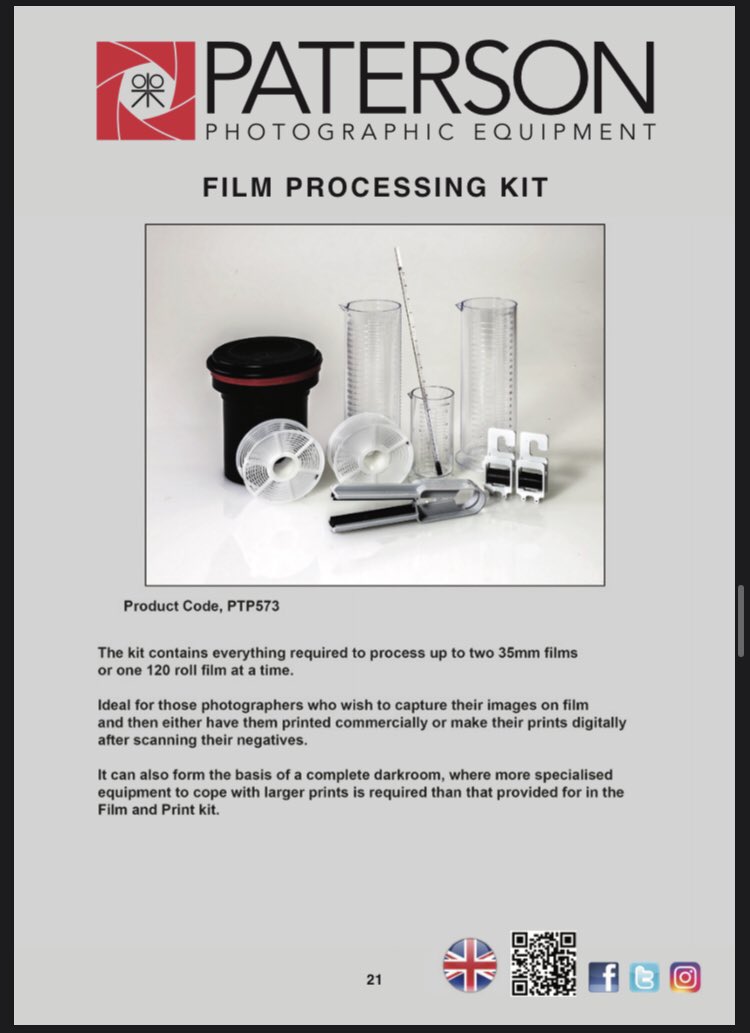 PATERSON
PHOTOGRAPHIC EQUIPMENT

FILM PROCESSING KIT

Product Code, PTP573

The kit contains everything required to process up to two 35mm films or one 120 roll film at a time.

Ideal for those photographers who wish to capture their images on film and then either have them printed commercially or make their prints digitally after scanning their negatives.

It can also form the basis of a complete darkroom, where more specialised equipment to cope with larger prints is required than that provided for in the Film and Print kit.

21