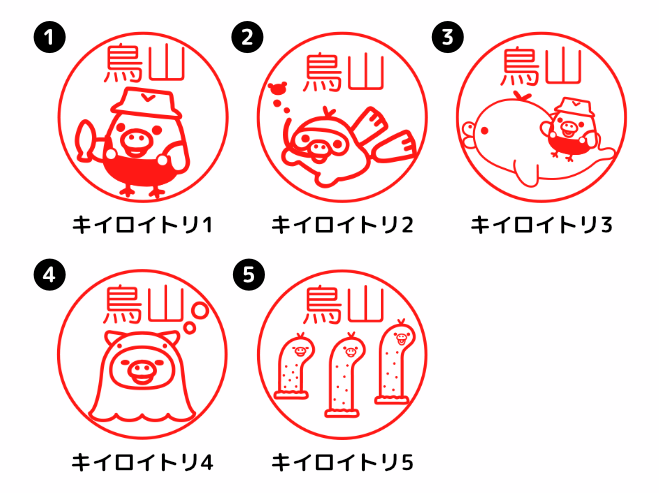 1
鳥山
キイロイトリ1

2
鳥山
キイロイトリ2

3
鳥山
キイロイトリ3

4
鳥山
キイロイトリ4

5
鳥山
キイロイトリ5