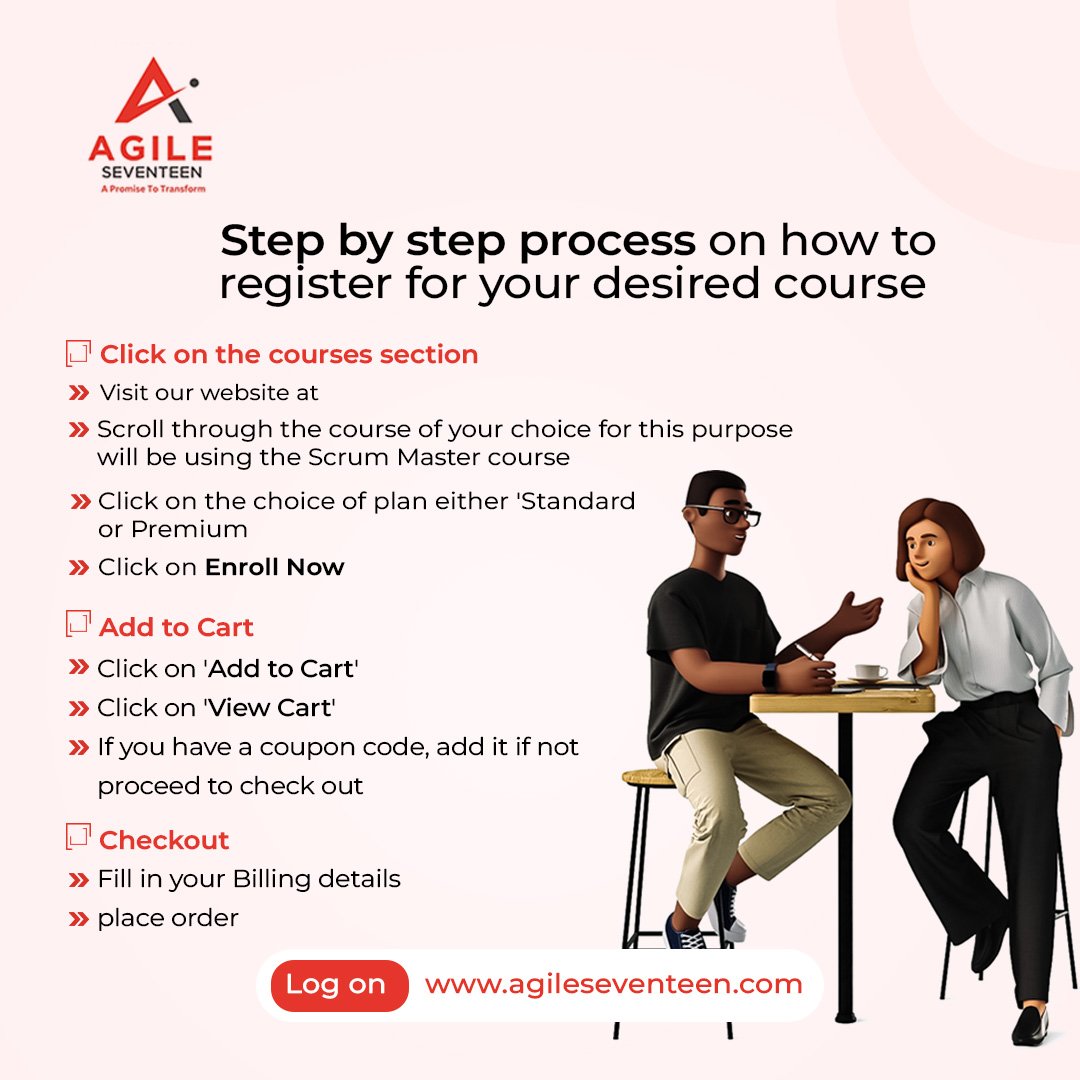 AGILE
SEVENTEEN
A Promise To Transform

Step by step process on how to register for your desired course

Click on the courses section
» Visit our website at
» Scroll through the course of your choice for this purpose will be using the Scrum Master course
» Click on the choice of plan either 'Standard or Premium
» Click on Enroll Now

Add to Cart
» Click on 'Add to Cart'
» Click on 'View Cart'
» If you have a coupon code, add it if not proceed to check out

Checkout
» Fill in your Billing details
» place order

Log on www.agileseventeen.com