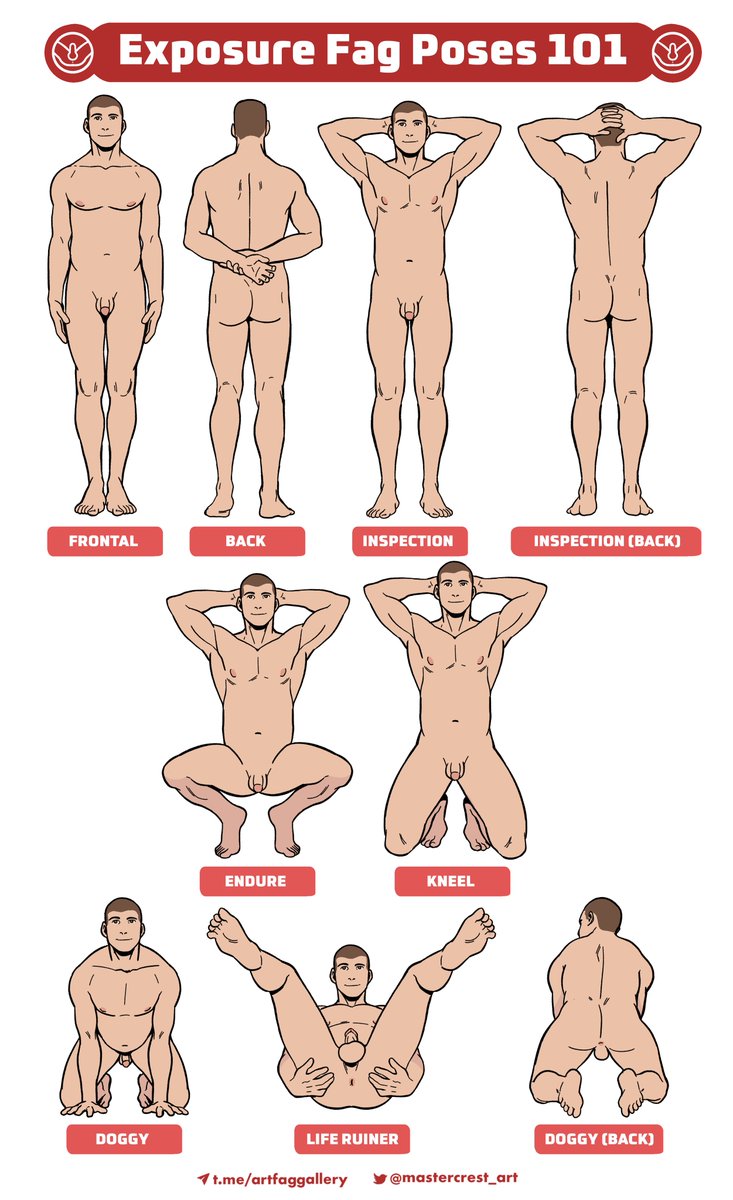 Exposure Fag Poses 101

FRONTAL

BACK

INSPECTION

INSPECTION (BACK)

ENDURE

KNEEL

DOGGY

LIFE RUINER

DOGGY (BACK)

t.me/artfaggallery

@mastercrest_art