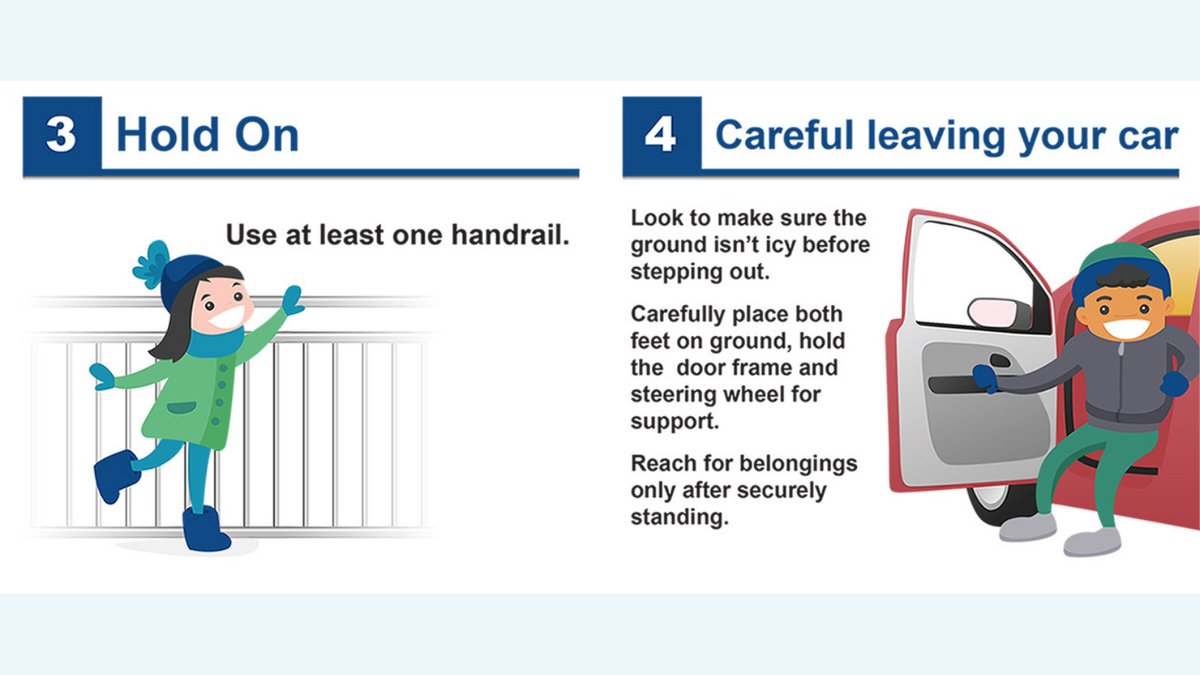 3 Hold On

Use at least one handrail.

4 Careful leaving your car

Look to make sure the ground isn't icy before stepping out.

Carefully place both feet on ground, hold the door frame and steering wheel for support.

Reach for belongings only after securely standing.