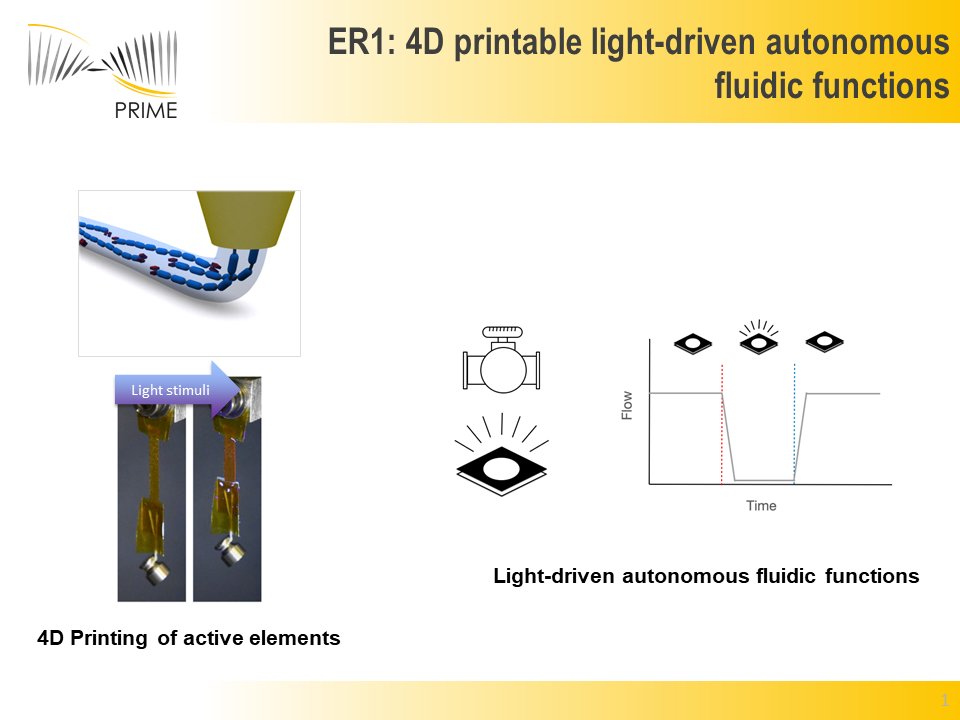 PRIME

ER1: 4D printable light-driven autonomous fluidic functions

Light stimuli

Flow

Time

Light-driven autonomous fluidic functions

4D Printing of active elements

1