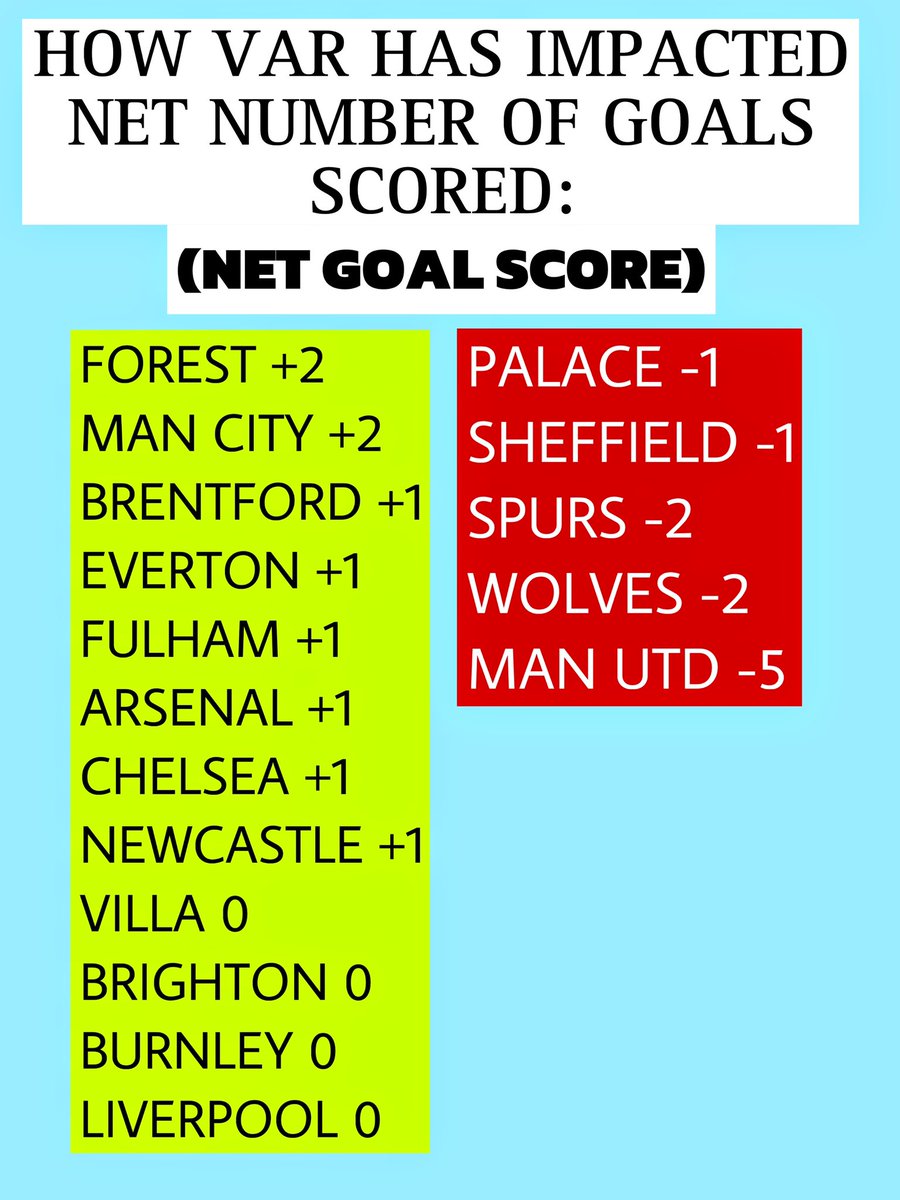 HOW VAR HAS IMPACTED NET NUMBER OF GOALS SCORED:

(NET GOAL SCORE)

FOREST +2
MAN CITY +2
BRENTFORD +1
EVERTON +1
FULHAM +1
ARSENAL +1
CHELSEA +1
NEWCASTLE +1
VILLA 0
BRIGHTON 0
BURNLEY 0
LIVERPOOL 0

PALACE -1
SHEFFIELD -1
SPURS -2
WOLVES -2
MAN UTD -5