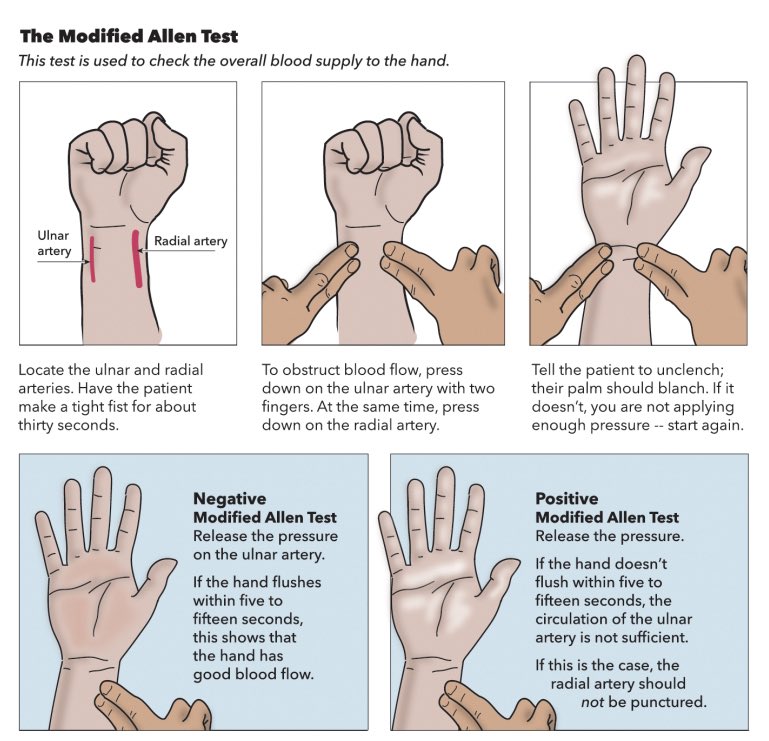 The Modified Allen Test

This test is used to check the overall blood supply to the hand.

Ulnar artery

Radial artery

Locate the ulnar and radial arteries. Have the patient make a tight fist for about thirty seconds.

To obstruct blood flow, press down on the ulnar artery with two fingers. At the same time, press down on the radial artery.

Tell the patient to unclench; their palm should blanch. If it doesn't, you are not applying enough pressure -- start again.

Negative Modified Allen Test

Release the pressure on the ulnar artery.

If the hand flushes within five to fifteen seconds, this shows that the hand has good blood flow.

Positive Modified Allen Test

Release the pressure.

If the hand doesn't flush within five to fifteen seconds, the circulation of the ulnar artery is not sufficient.

If this is the case, the radial artery should not be punctured.