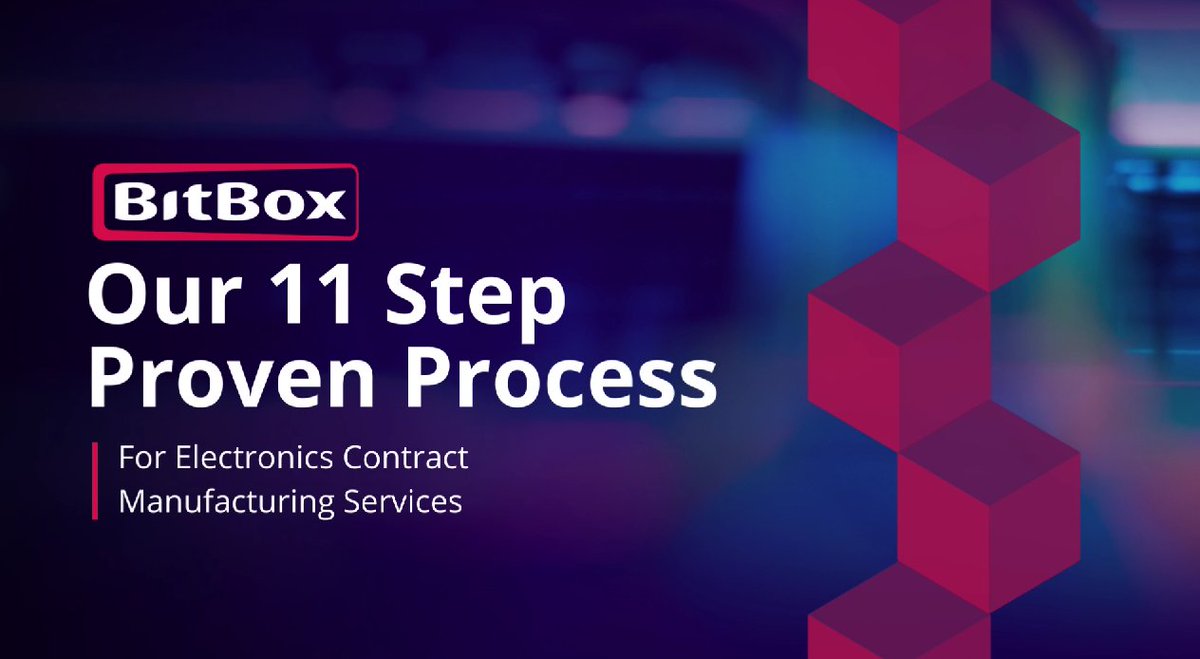 BitBox

Our 11 Step Proven Process

For Electronics Contract Manufacturing Services