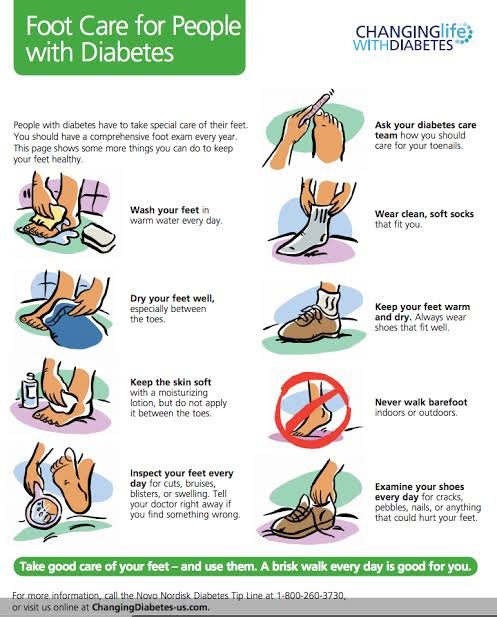 Foot Care for People with Diabetes

CHANGINGlife WITHDIABETES

People with diabetes have to take special care of their feet. You should have a comprehensive foot exam every year. This page shows some more things you can do to keep your feet healthy.

Wash your feet in warm water every day.

Dry your feet well, especially between the toes.

Keep the skin soft with a moisturizing lotion, but do not apply it between the toes.

Inspect your feet every day for cuts, bruises, blisters, or swelling. Tell your doctor right away if you find something wrong.

Ask your diabetes care team how you should care for your toenails.

Wear clean, soft socks that fit you.

Keep your feet warm and dry. Always wear shoes that fit well.

Never walk barefoot indoors or outdoors.

Examine your shoes every day for cracks, pebbles, nails, or anything that could hurt your feet.

Take good care of your feet – and use them. A brisk walk every day is good for you.

For more information, call the Novo Nordisk Diabetes Tip Line at 1-800-260-3730, or visit us online at ChangingDiabetes-us.com.