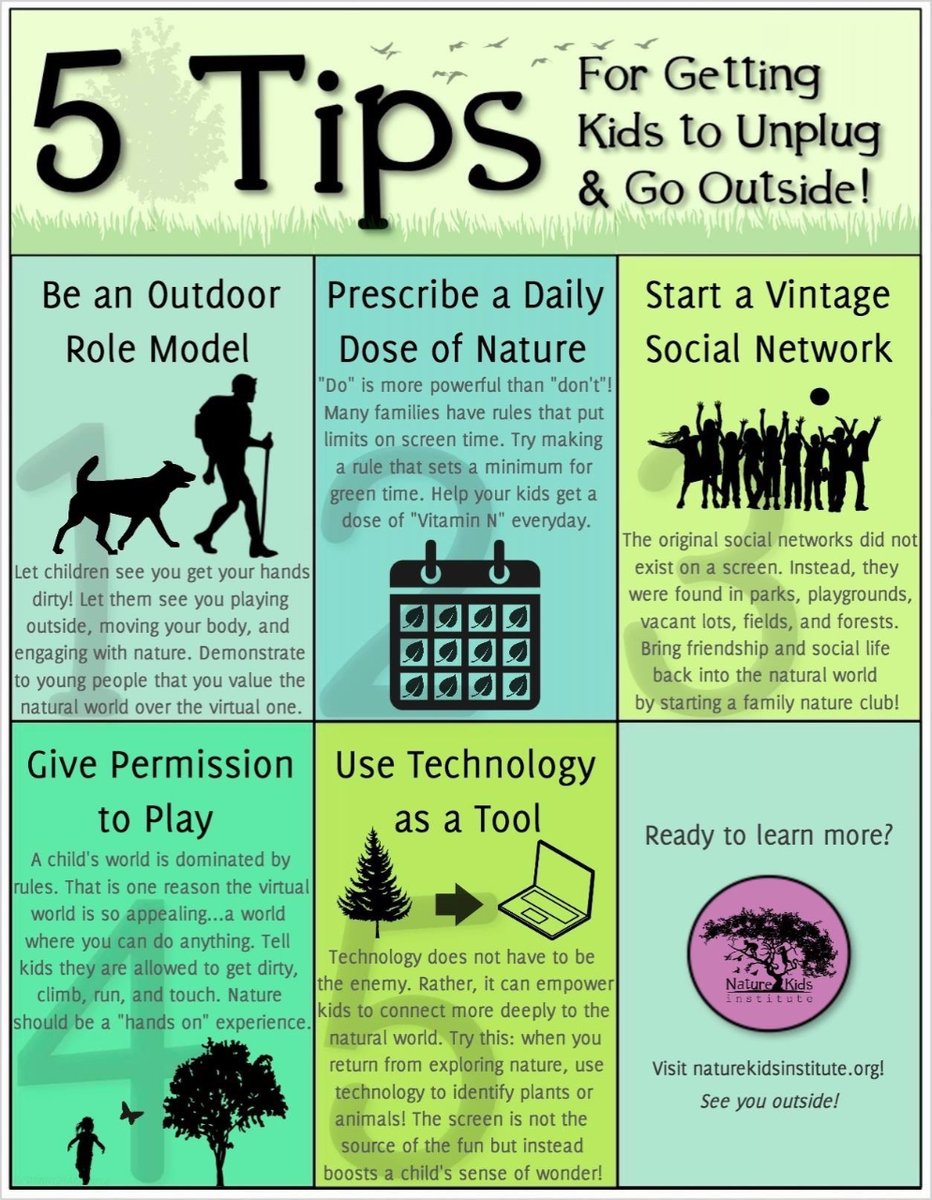 5 Tips For Getting Kids to Unplug & Go Outside!

Be an Outdoor Role Model

1

Let children see you get your hands dirty! Let them see you playing outside, moving your body, and engaging with nature. Demonstrate to young people that you value the natural world over the virtual one.

Prescribe a Daily Dose of Nature

2

"Do" is more powerful than "don't"! Many families have rules that put limits on screen time. Try making a rule that sets a minimum for green time. Help your kids get a dose of "Vitamin N" everyday.

Start a Vintage Social Network

3

The original social networks did not exist on a screen. Instead, they were found in parks, playgrounds, vacant lots, fields, and forests. Bring friendship and social life back into the natural world by starting a family nature club!

Give Permission to Play

4

A child's world is dominated by rules. That is one reason the virtual world is so appealing...a world where you can do anything. Tell kids they are allowed to get dirty, climb, run, and touch. Nature should be a "hands on" experience.

Use Technology as a Tool

5

Technology does not have to be the enemy. Rather, it can empower kids to connect more deeply to the natural world. Try this: when you return from exploring nature, use technology to identify plants or animals! The screen is not the source of the fun but instead boosts a child's sense of wonder!

Ready to learn more?

Nature Kids Institute

Visit naturekidsinstitute.org!
See you outside!