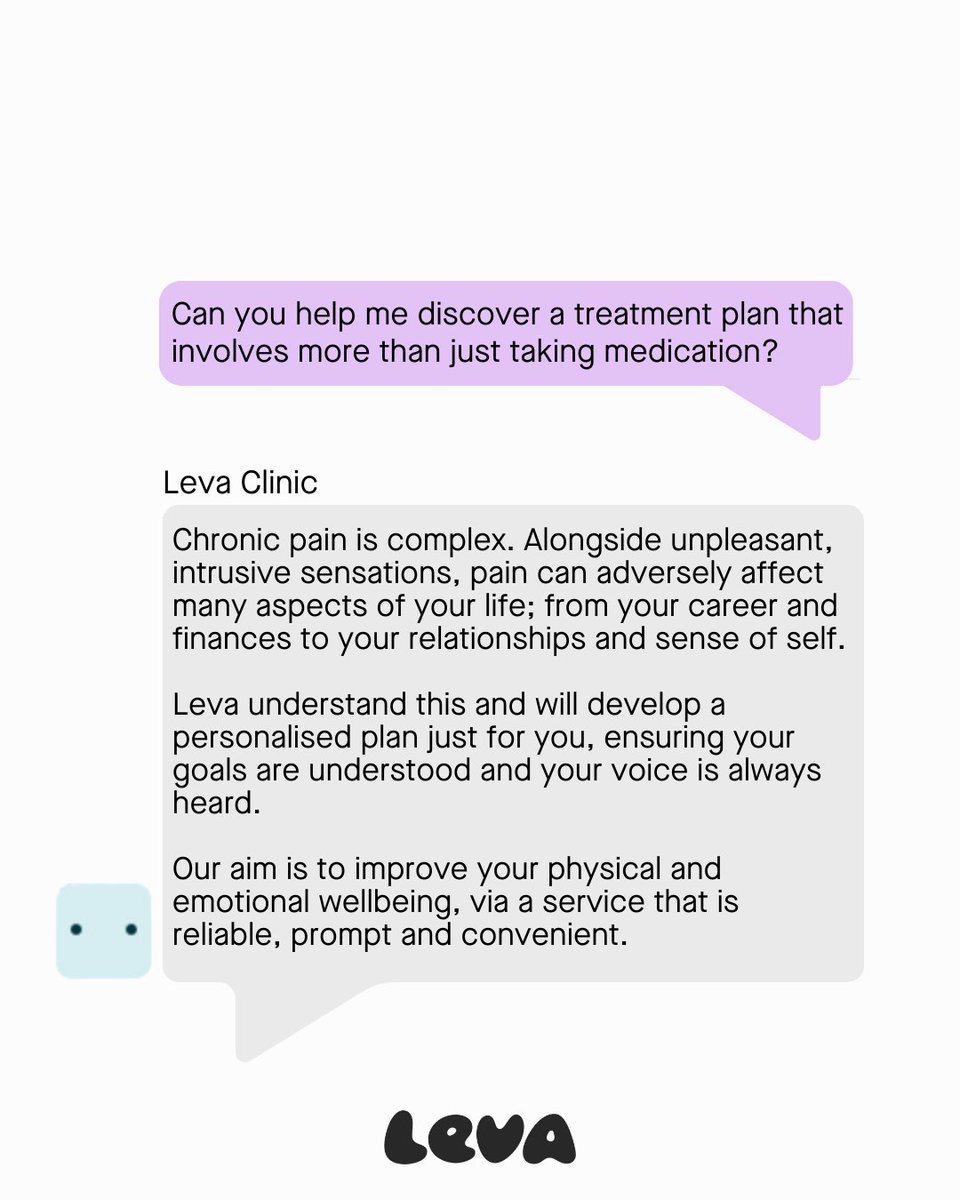 Can you help me discover a treatment plan that involves more than just taking medication?

Leva Clinic

Chronic pain is complex. Alongside unpleasant, intrusive sensations, pain can adversely affect many aspects of your life; from your career and finances to your relationships and sense of self.

Leva understand this and will develop a personalised plan just for you, ensuring your goals are understood and your voice is always heard.

Our aim is to improve your physical and emotional wellbeing, via a service that is reliable, prompt and convenient.

Leva