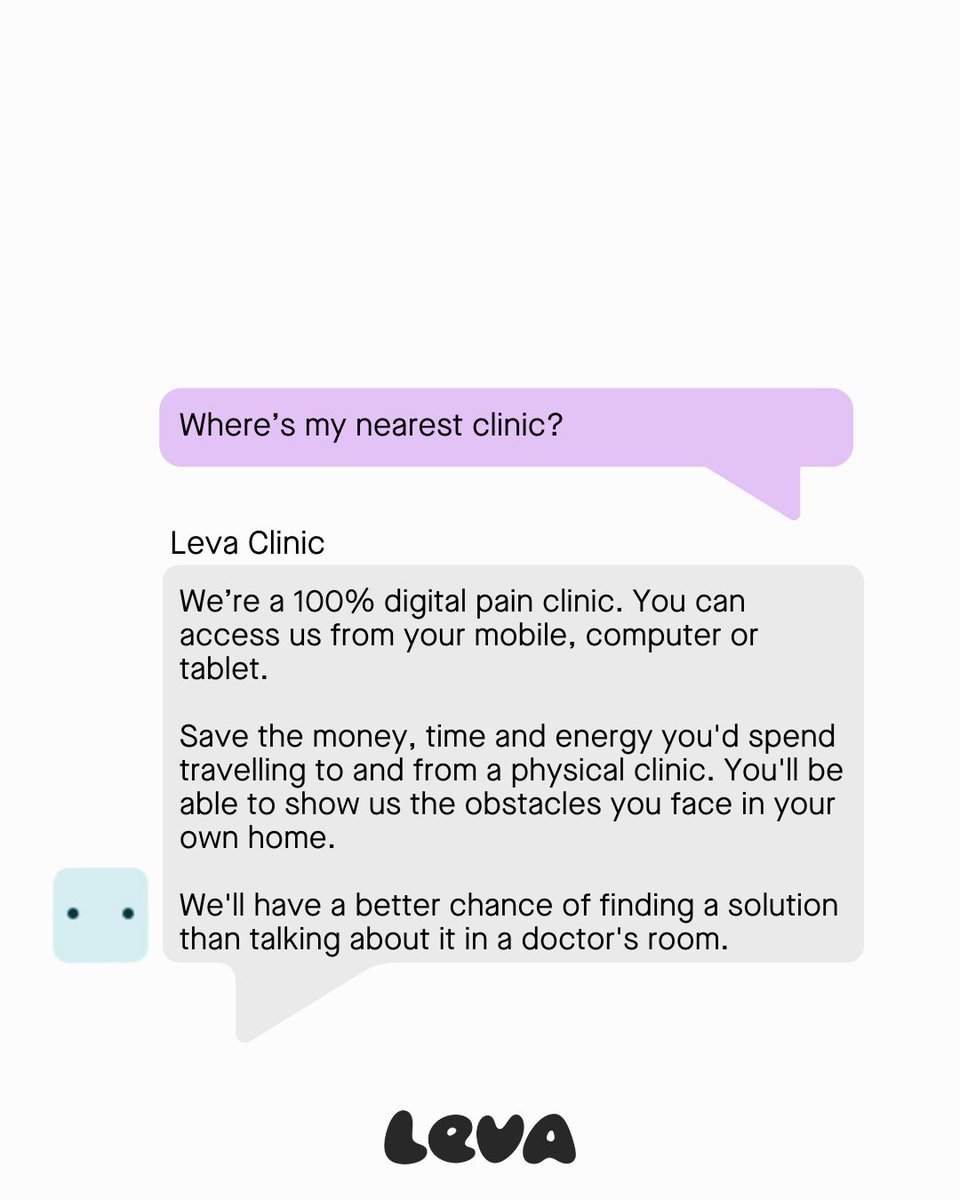 Where's my nearest clinic?

Leva Clinic

We're a 100% digital pain clinic. You can access us from your mobile, computer or tablet.

Save the money, time and energy you'd spend travelling to and from a physical clinic. You'll be able to show us the obstacles you face in your own home.

We'll have a better chance of finding a solution than talking about it in a doctor's room.

Leva