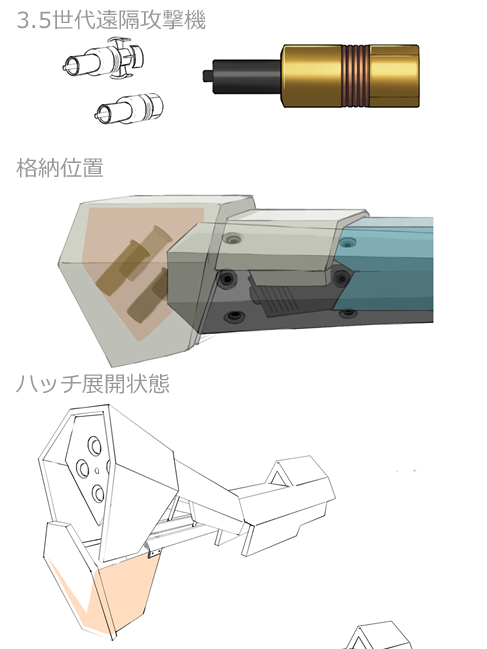 3.5世代遠隔攻撃機

格納位置

ハッチ展開状態