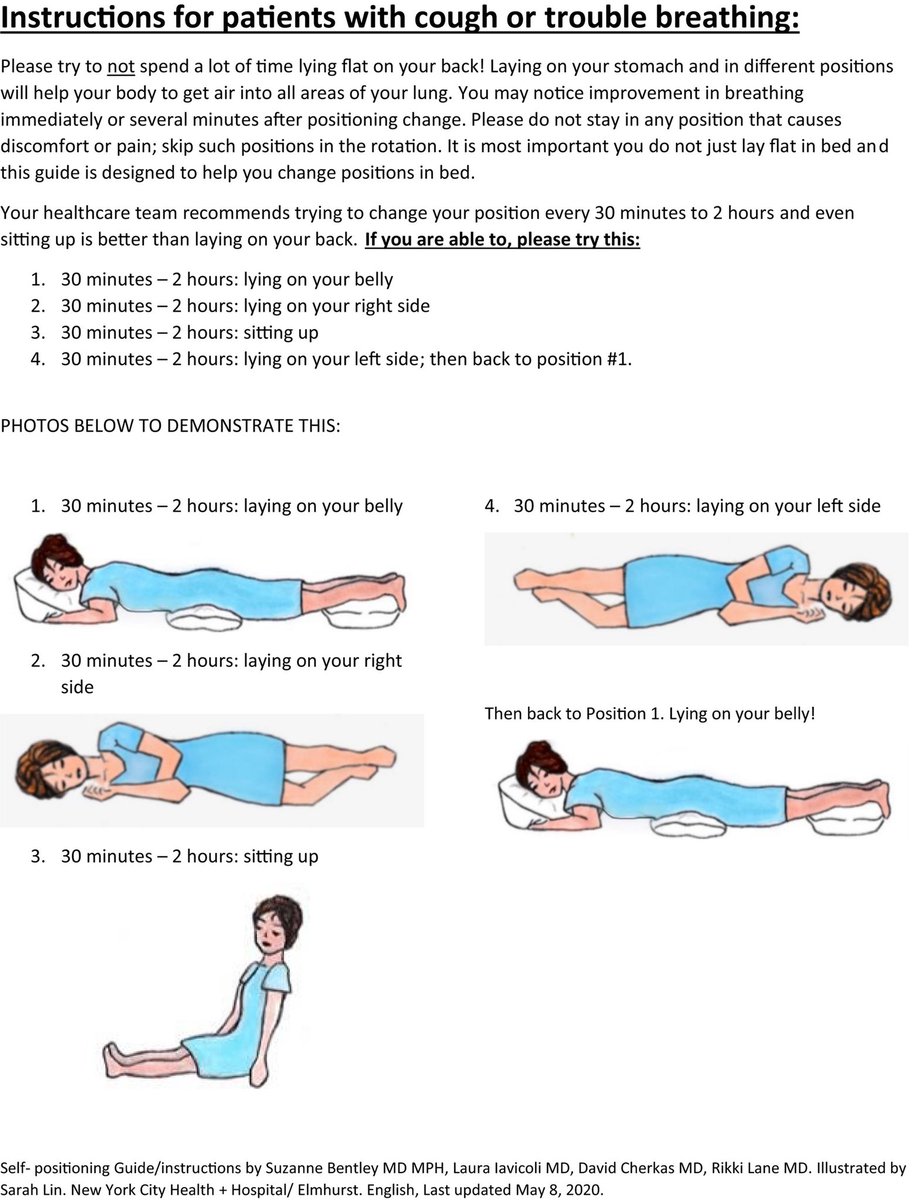 Instructions for patients with cough or trouble breathing:

Please try to not spend a lot of time lying flat on your back! Laying on your stomach and in different positions will help your body to get air into all areas of your lung. You may notice improvement in breathing immediately or several minutes after positioning change. Please do not stay in any position that causes discomfort or pain; skip such positions in the rotation. It is most important you do not just lay flat in bed and this guide is designed to help you change positions in bed.

Your healthcare team recommends trying to change your position every 30 minutes to 2 hours and even sitting up is better than laying on your back. If you are able to, please try this:

1. 30 minutes – 2 hours: lying on your belly
2. 30 minutes – 2 hours: lying on your right side
3. 30 minutes – 2 hours: sitting up
4. 30 minutes – 2 hours: lying on your left side; then back to position #1.

PHOTOS BELOW TO DEMONSTRATE THIS:

1. 30 minutes – 2 hours: laying on your belly

2. 30 minutes – 2 hours: laying on your right side

3. 30 minutes – 2 hours: sitting up

4. 30 minutes – 2 hours: laying on your left side

Then back to Position 1. Lying on your belly!

Self- positioning Guide/instructions by Suzanne Bentley MD MPH, Laura Iavicoli MD, David Cherkas MD, Rikki Lane MD. Illustrated by Sarah Lin. New York City Health + Hospital/ Elmhurst. English, Last updated May 8, 2020.