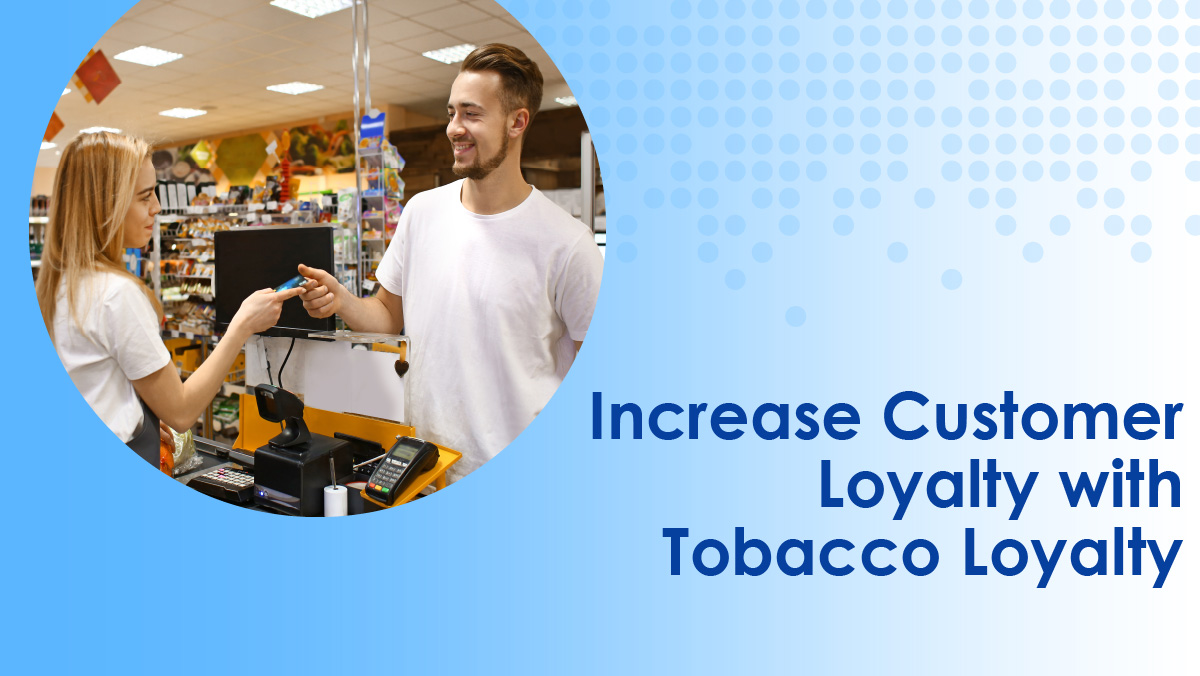 Increase Customer Loyalty with Tobacco Loyalty