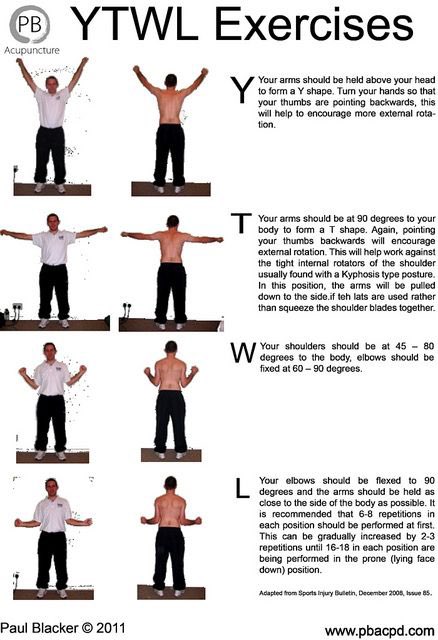 PB
Acupuncture

YTWL Exercises

Y Your arms should be held above your head to form a Y shape. Turn your hands so that your thumbs are pointing backwards, this will help to encourage more external rotation.

T Your arms should be at 90 degrees to your body to form a T shape. Again, pointing your thumbs backwards will encourage external rotation. This will help work against the tight internal rotators of the shoulder usually found with a Kyphosis type posture. In this position, the arms will be pulled down to the side.if teh lats are used rather than squeeze the shoulder blades together.

W Your shoulders should be at 45 – 80 degrees to the body, elbows should be fixed at 60 – 90 degrees.

L Your elbows should be flexed to 90 degrees and the arms should be held as close to the side of the body as possible. It is recommended that 6-8 repetitions in each position should be performed at first. This can be gradually increased by 2-3 repetitions until 16-18 in each position are being performed in the prone (lying face down) position.

Adapted from Sports Injury Bulletin, December 2008, Issue 85.

Paul Blacker © 2011

www.pbacpd.com