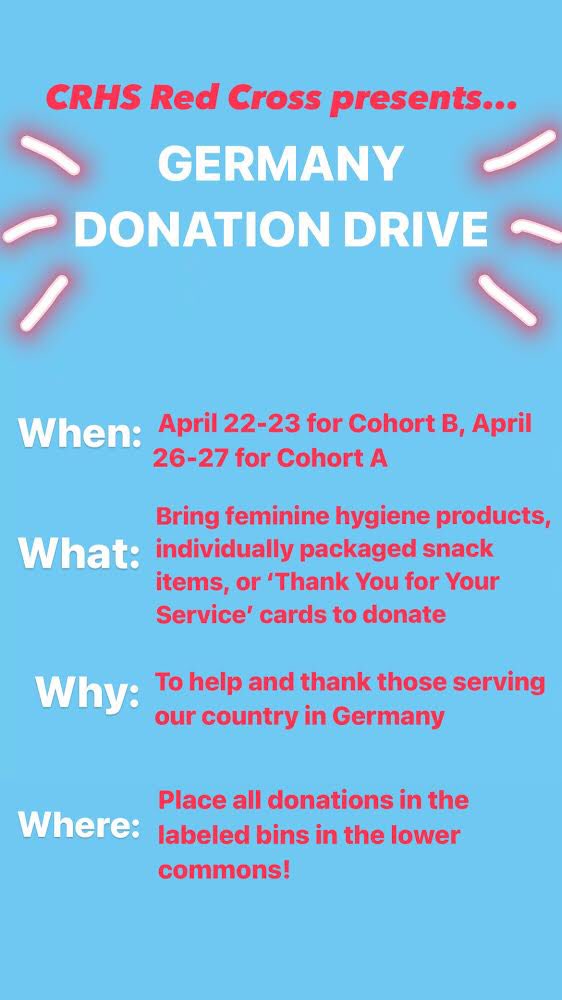 CRHS Red Cross presents...

GERMANY
DONATION DRIVE

When: April 22-23 for Cohort B, April 26-27 for Cohort A

What: Bring feminine hygiene products, individually packaged snack items, or 'Thank You for Your Service' cards to donate

Why: To help and thank those serving our country in Germany

Where: Place all donations in the labeled bins in the lower commons!