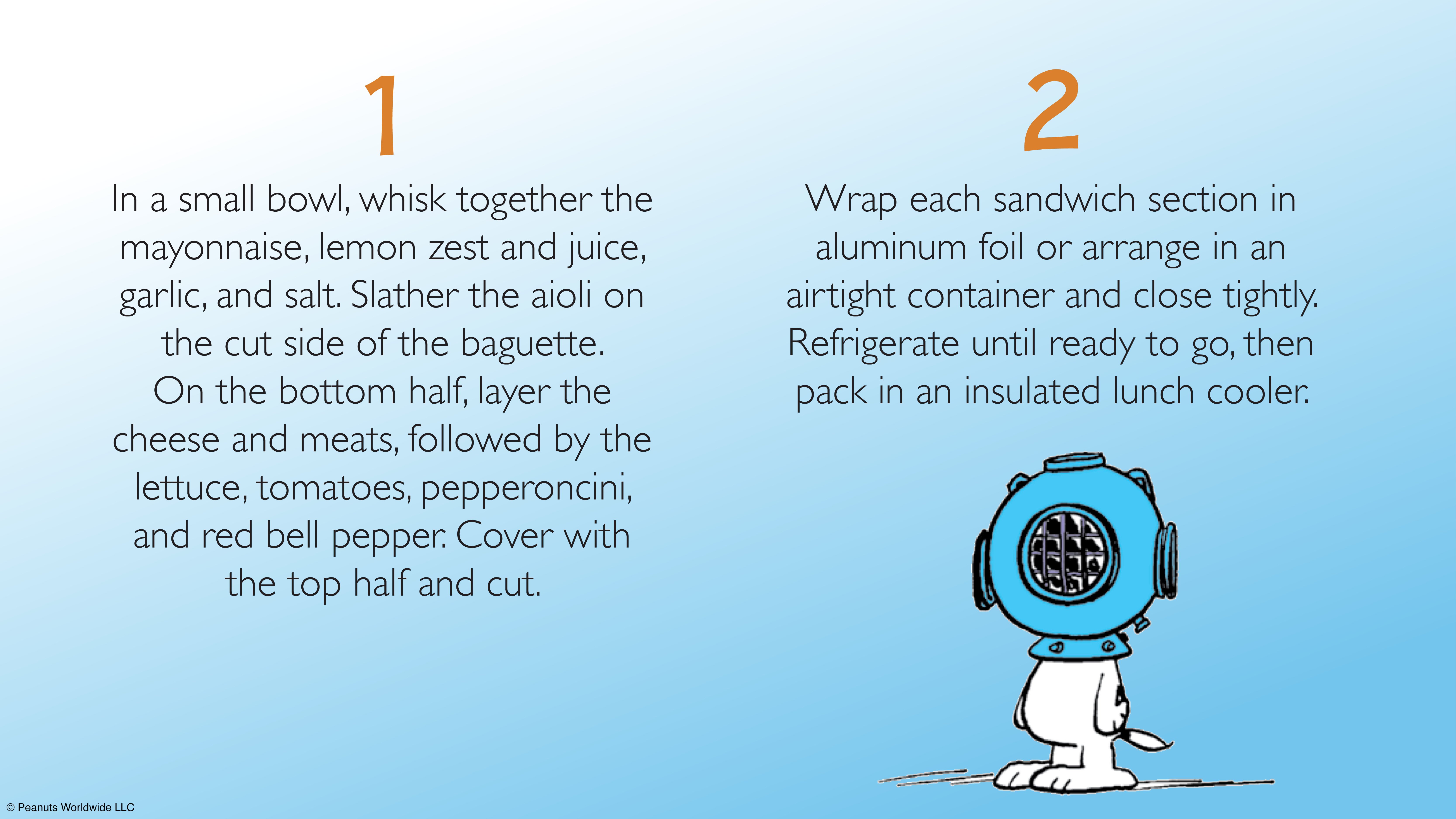 1

In a small bowl, whisk together the mayonnaise, lemon zest and juice, garlic, and salt. Slather the aioli on the cut side of the baguette. On the bottom half, layer the cheese and meats, followed by the lettuce, tomatoes, pepperoncini, and red bell pepper. Cover with the top half and cut.

2

Wrap each sandwich section in aluminum foil or arrange in an airtight container and close tightly. Refrigerate until ready to go, then pack in an insulated lunch cooler.

© Peanuts Worldwide LLC