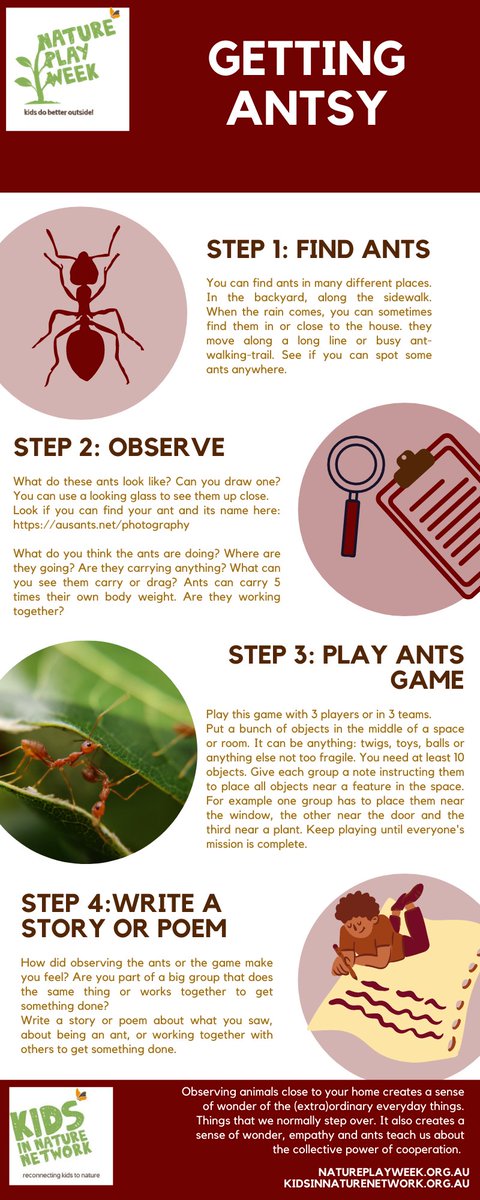 NATURE PLAY WEEK
kids do better outside!

GETTING ANTSY

STEP 1: FIND ANTS

You can find ants in many different places. In the backyard, along the sidewalk. When the rain comes, you can sometimes find them in or close to the house. they move along a long line or busy ant-walking-trail. See if you can spot some ants anywhere.

STEP 2: OBSERVE

What do these ants look like? Can you draw one? You can use a looking glass to see them up close. Look if you can find your ant and its name here: https://ausants.net/photography

What do you think the ants are doing? Where are they going? Are they carrying anything? What can you see them carry or drag? Ants can carry 5 times their own body weight. Are they working together?

STEP 3: PLAY ANTS GAME

Play this game with 3 players or in 3 teams. Put a bunch of objects in the middle of a space or room. It can be anything: twigs, toys, balls or anything else not too fragile. You need at least 10 objects. Give each group a note instructing them to place all objects near a feature in the space. For example one group has to place them near the window, the other near the door and the third near a plant. Keep playing until everyone's mission is complete.

STEP 4:WRITE A STORY OR POEM

How did observing the ants or the game make you feel? Are you part of a big group that does the same thing or works together to get something done?
Write a story or poem about what you saw, about being an ant, or working together with others to get something done.

KIDS IN NATURE NETWORK
reconnecting kids to nature

Observing animals close to your home creates a sense of wonder of the (extra)ordinary everyday things. Things that we normally step over. It also creates a sense of wonder, empathy and ants teach us about the collective power of cooperation.

NATUREPLAYWEEK.ORG.AU
KIDSINNATURENETWORK.ORG.AU