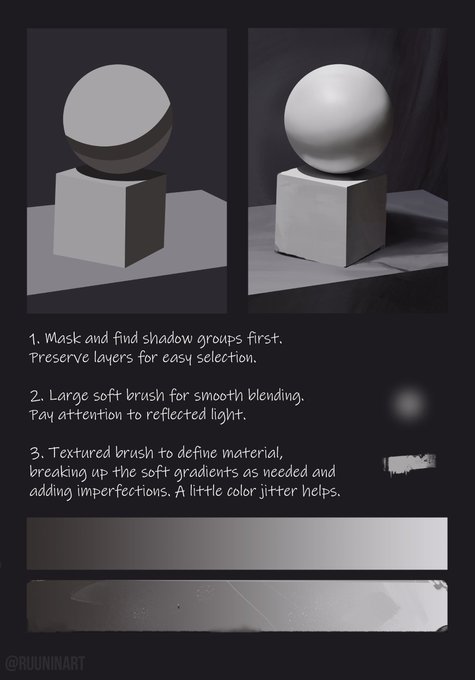 1. Mask and find shadow groups first.
Preserve layers for easy selection.

2. Large soft brush for smooth blending.
Pay attention to reflected light.

3. Textured brush to define material, breaking up the soft gradients as needed and adding imperfections. A little color jitter helps.

@RUUNINART