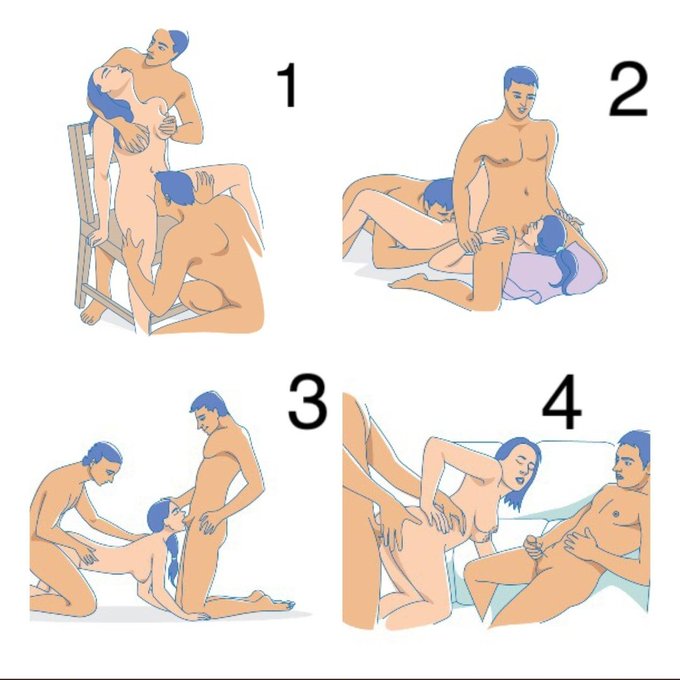 1

2

3

4