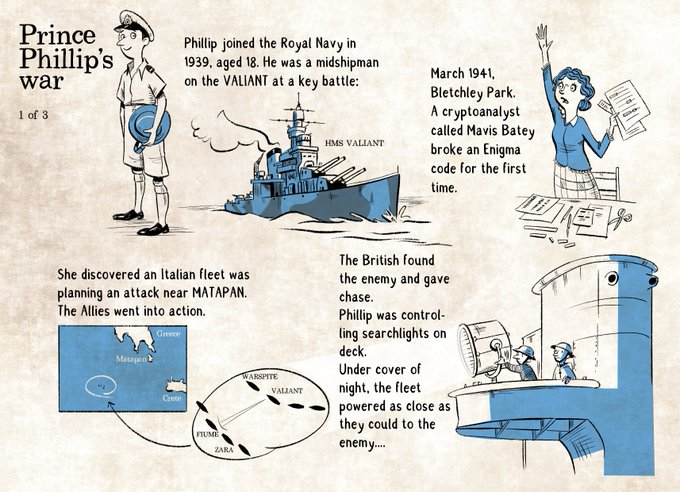 Prince Phillip's war

1 of 3

Phillip joined the Royal Navy in 1939, aged 18. He was a midshipman on the VALIANT at a key battle:

HMS VALIANT

March 1941, Bletchley Park. A cryptoanalyst called Mavis Batey broke an Enigma code for the first time.

She discovered an Italian fleet was planning an attack near MATAPAN. The Allies went into action.

Greece

Matapan

Crete

WARSPITE

VALIANT

FIUME

ZARA

The British found the enemy and gave chase.
Phillip was controlling searchlights on deck.
Under cover of night, the fleet powered as close as they could to the enemy....