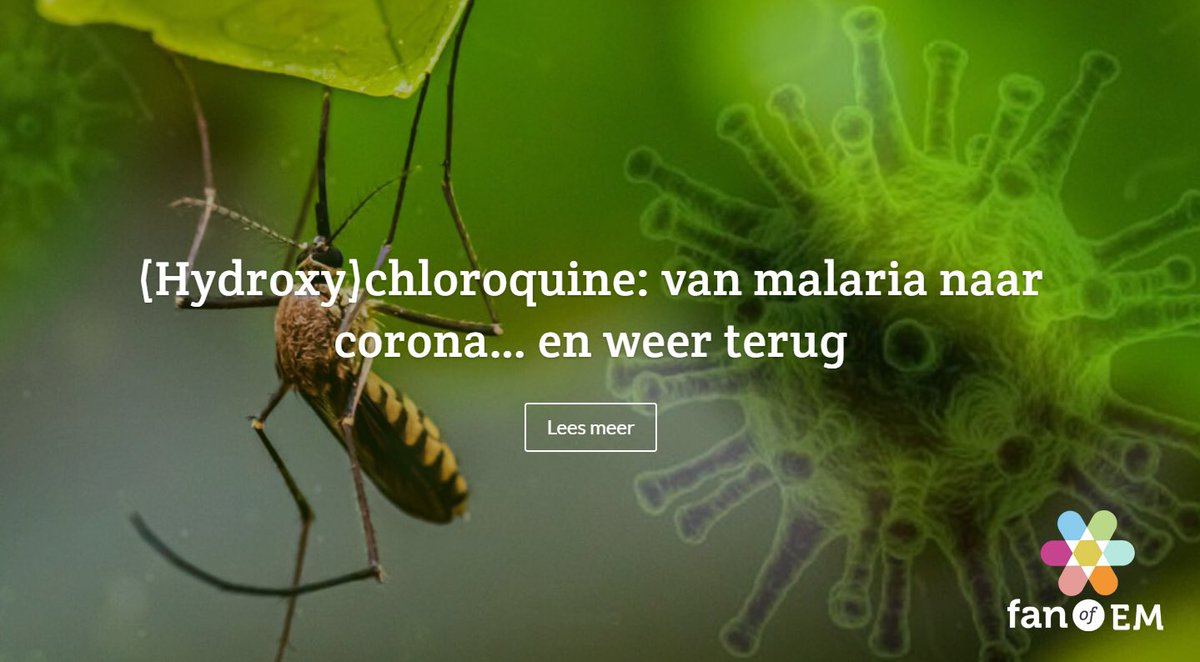 (Hydroxy)chloroquine: van malaria naar corona... en weer terug

Lees meer

fan of EM