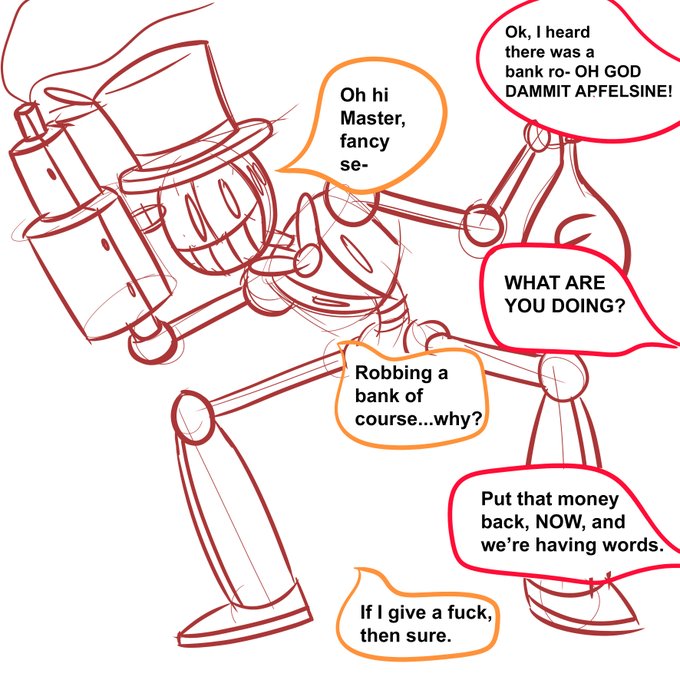 Ok, I heard there was a bank ro- OH GOD DAMMIT APFELSINE!

Oh hi Master, fancy se-

WHAT ARE YOU DOING?

Robbing a bank of course...why?

Put that money back, NOW, and we're having words.

If I give a fuck, then sure.