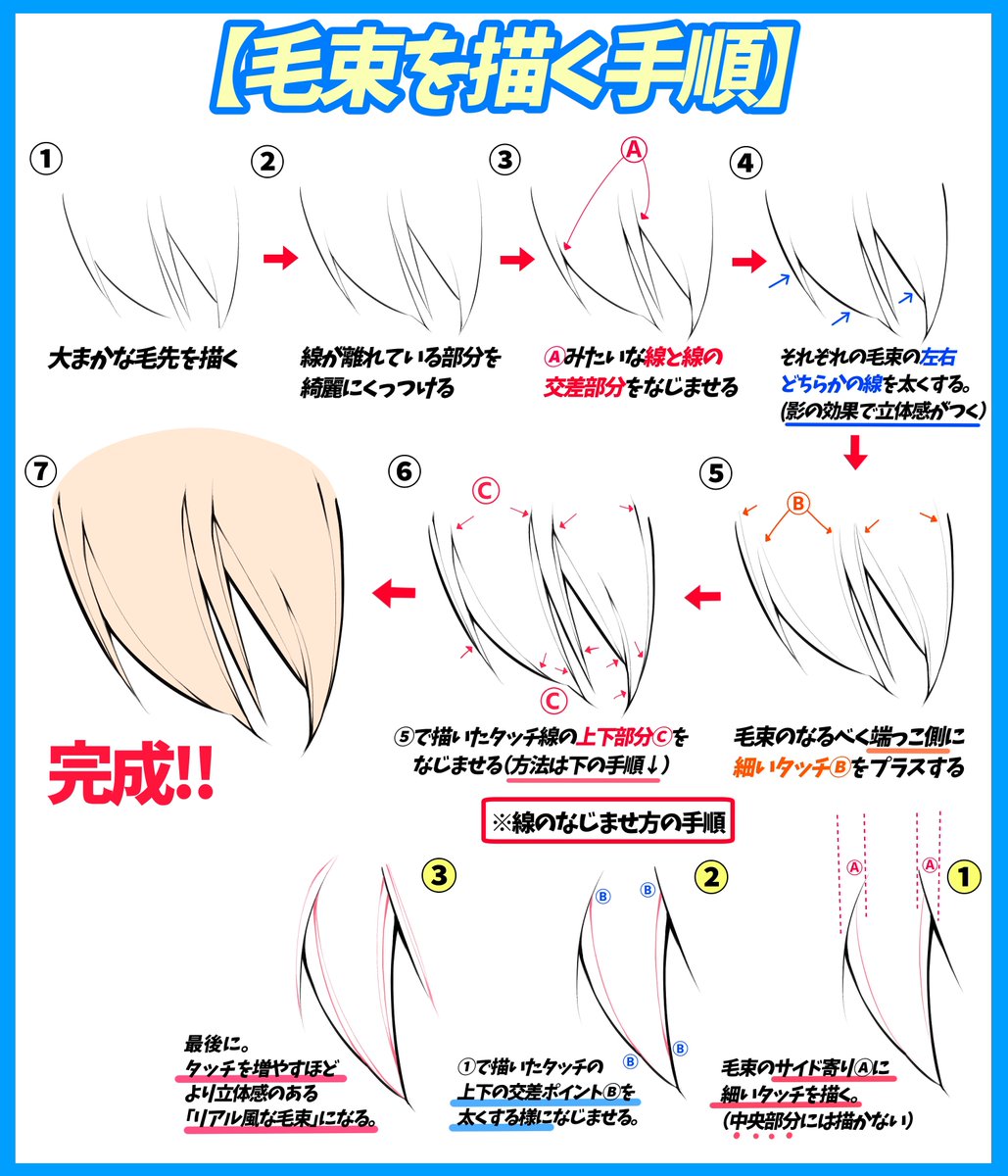 【毛束を描く手順】

①

大まかな毛先を描く

②

線が離れている部分を綺麗にくっつける

③

Ⓐ

Ⓐみたいな線と線の交差部分をなじませる

④

それぞれの毛束の左右どちらかの線を太くする。(影の効果で立体感がつく)

⑤

Ⓑ

毛束のなるべく端っこ側に細いタッチⒷをプラスする

⑥

Ⓒ

Ⓒ

⑤で描いたタッチ線の上下部分Ⓒをなじませる(方法は下の手順↓)

⑦

完成!!

※線のなじませ方の手順

①

Ⓐ Ⓐ

毛束のサイド寄りⒶに細いタッチを描く。(中央部分には描かない)

②

Ⓑ Ⓑ Ⓑ Ⓑ

①で描いたタッチの上下の交差ポイントⒷを太くする様になじませる。

③

最後に。タッチを増やすほどより立体感のある「リアル風な毛束」になる。