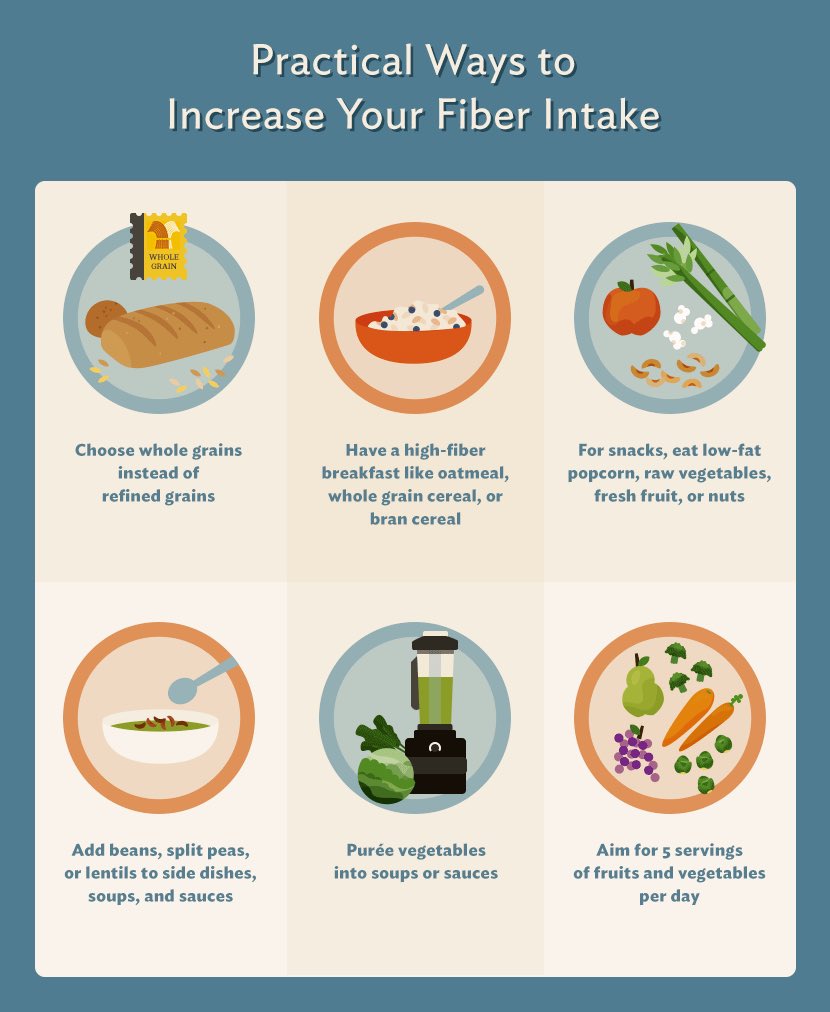 Practical Ways to Increase Your Fiber Intake

WHOLE GRAIN

Choose whole grains instead of refined grains

Have a high-fiber breakfast like oatmeal, whole grain cereal, or bran cereal

For snacks, eat low-fat popcorn, raw vegetables, fresh fruit, or nuts

Add beans, split peas, or lentils to side dishes, soups, and sauces

Purée vegetables into soups or sauces

Aim for 5 servings of fruits and vegetables per day