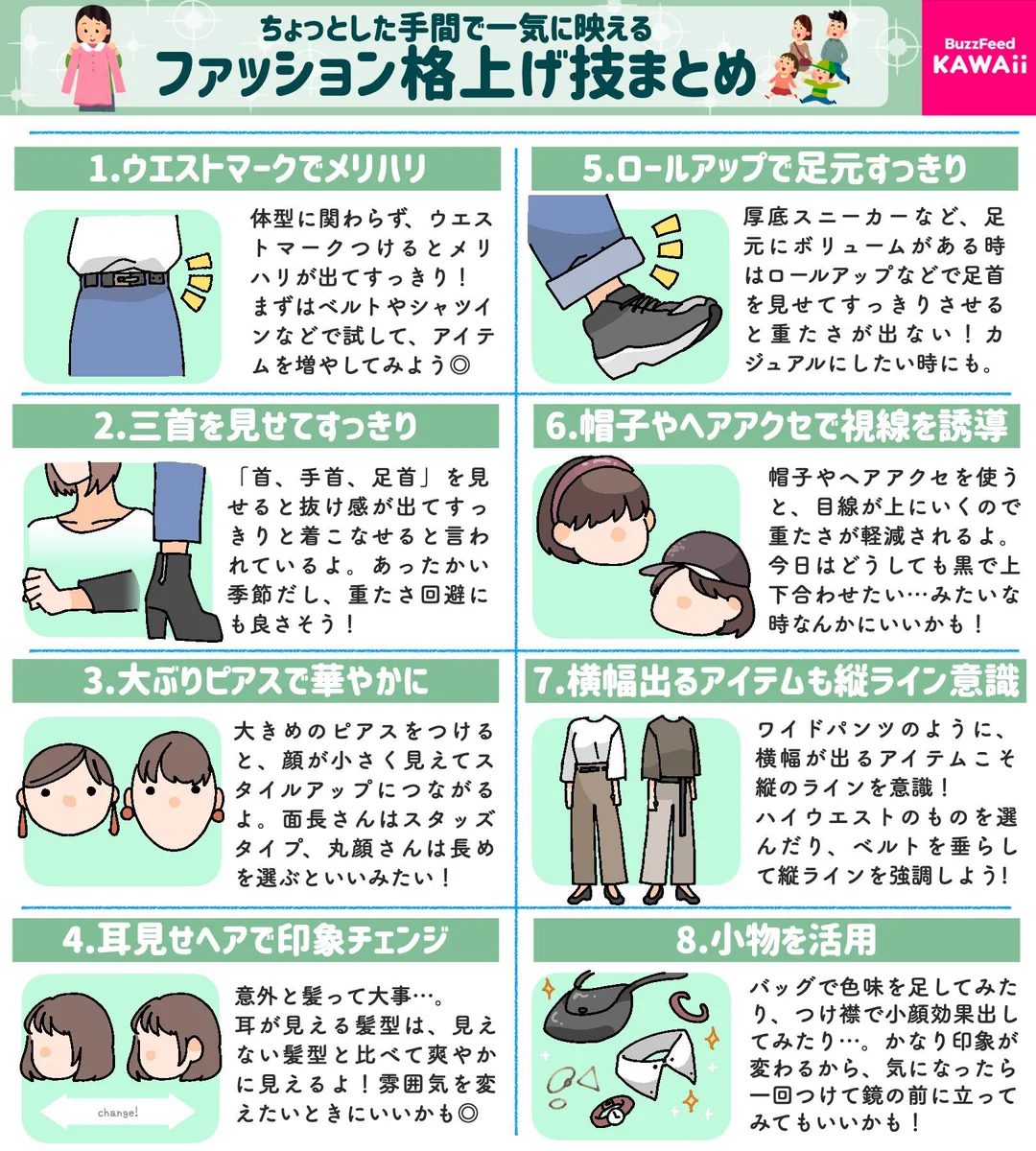 ちょっとした手間で一気に映える
ファッション格上げ技まとめ

BuzzFeed
KAWAii

1.ウエストマークでメリハリ

体型に関わらず、ウエストマークつけるとメリハリが出てすっきり！まずはベルトやシャツインなどで試して、アイテムを増やしてみよう◎

2.三首を見せてすっきり

「首、手首、足首」を見せると抜け感が出てすっきりと着こなせると言われているよ。あったかい季節だし、重たさ回避にも良さそう！

3.大ぶりピアスで華やかに

大きめのピアスをつけると、顔が小さく見えてスタイルアップにつながるよ。面長さんはスタッズタイプ、丸顔さんは長めを選ぶといいみたい！

4.耳見せヘアで印象チェンジ

change!

意外と髪って大事…。耳が見える髪型は、見えない髪型と比べて爽やかに見えるよ！雰囲気を変えたいときにいいかも◎

5.ロールアップで足元すっきり

厚底スニーカーなど、足元にボリュームがある時はロールアップなどで足首を見せてすっきりさせると重たさが出ない！カジュアルにしたい時にも。

6.帽子やヘアアクセで視線を誘導

帽子やヘアアクセを使うと、目線が上にいくので重たさが軽減されるよ。今日はどうしても黒で上下合わせたい…みたいな時なんかにいいかも！

7.横幅出るアイテムも縦ライン意識

ワイドパンツのように、横幅が出るアイテムこそ縦のラインを意識！ハイウエストのものを選んだり、ベルトを垂らして縦ラインを強調しよう!

8.小物を活用

バッグで色味を足してみたり、つけ襟で小顔効果出してみたり…。かなり印象が変わるから、気になったら一回つけて鏡の前に立ってみてもいいかも！