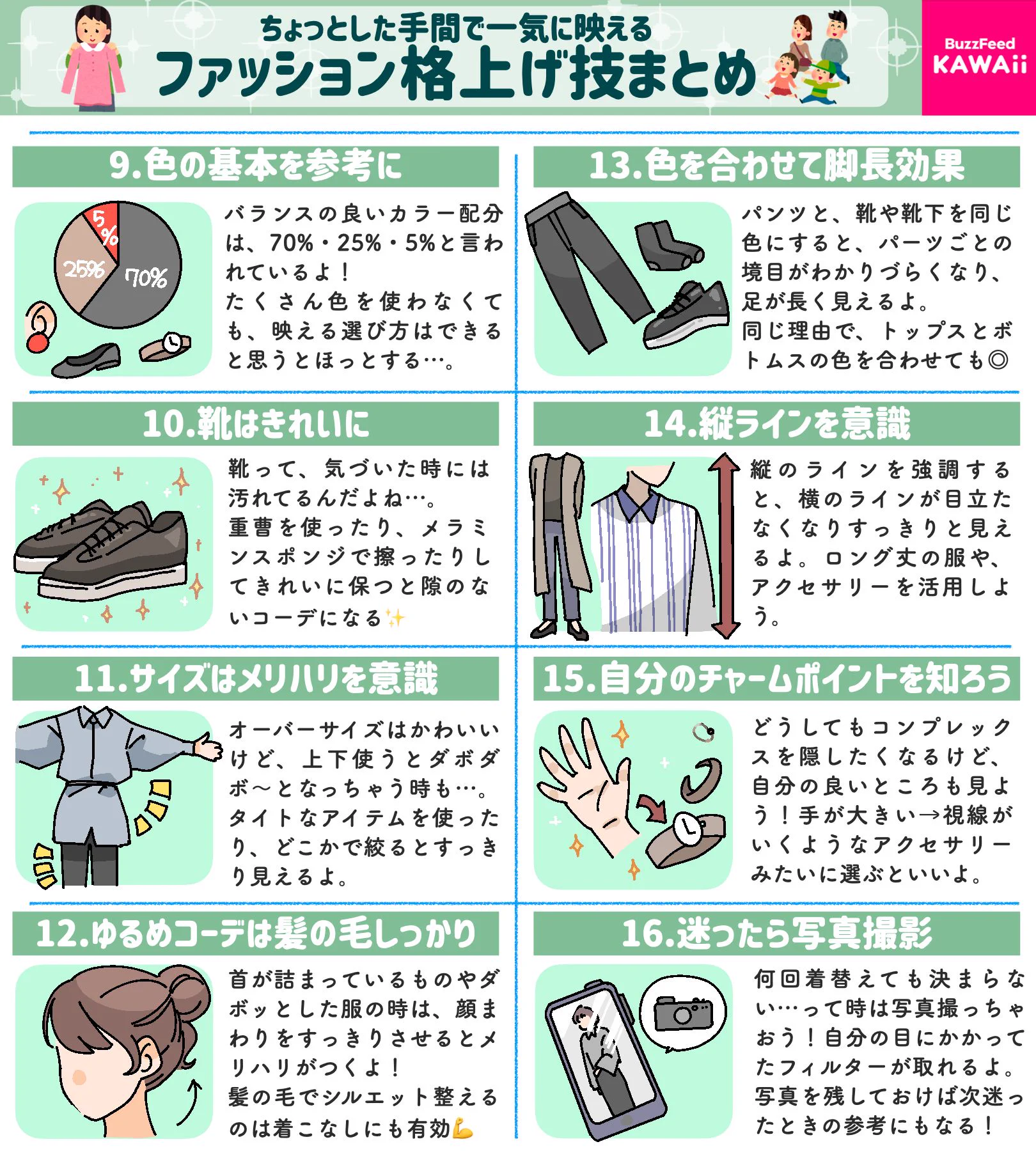 ちょっとした手間で一気に映える
ファッション格上げ技まとめ

BuzzFeed KAWAii

9.色の基本を参考に

5%
25%
70%

バランスの良いカラー配分は、70%・25%・5%と言われているよ！
たくさん色を使わなくても、映える選び方はできると思うとほっとする…。

10.靴はきれいに

靴って、気づいた時には汚れてるんだよね…。
重曹を使ったり、メラミンスポンジで擦ったりしてきれいに保つと隙のないコーデになる✨

11.サイズはメリハリを意識

オーバーサイズはかわいいけど、上下使うとダボダボ〜となっちゃう時も…。
タイトなアイテムを使ったり、どこかで絞るとすっきり見えるよ。

12.ゆるめコーデは髪の毛しっかり

首が詰まっているものやダボッとした服の時は、顔まわりをすっきりさせるとメリハリがつくよ！
髪の毛でシルエット整えるのは着こなしにも有効💪

13.色を合わせて脚長効果

パンツと、靴や靴下を同じ色にすると、パーツごとの境目がわかりづらくなり、足が長く見えるよ。
同じ理由で、トップスとボトムスの色を合わせても◎

14.縦ラインを意識

縦のラインを強調すると、横のラインが目立たなくなりすっきりと見えるよ。ロング丈の服や、アクセサリーを活用しよう。

15.自分のチャームポイントを知ろう

どうしてもコンプレックスを隠したくなるけど、自分の良いところも見よう！手が大きい→視線がいくようなアクセサリーみたいに選ぶといいよ。

16.迷ったら写真撮影

何回着替えても決まらない…って時は写真撮っちゃおう！自分の目にかかってたフィルターが取れるよ。
写真を残しておけば次迷ったときの参考にもなる！