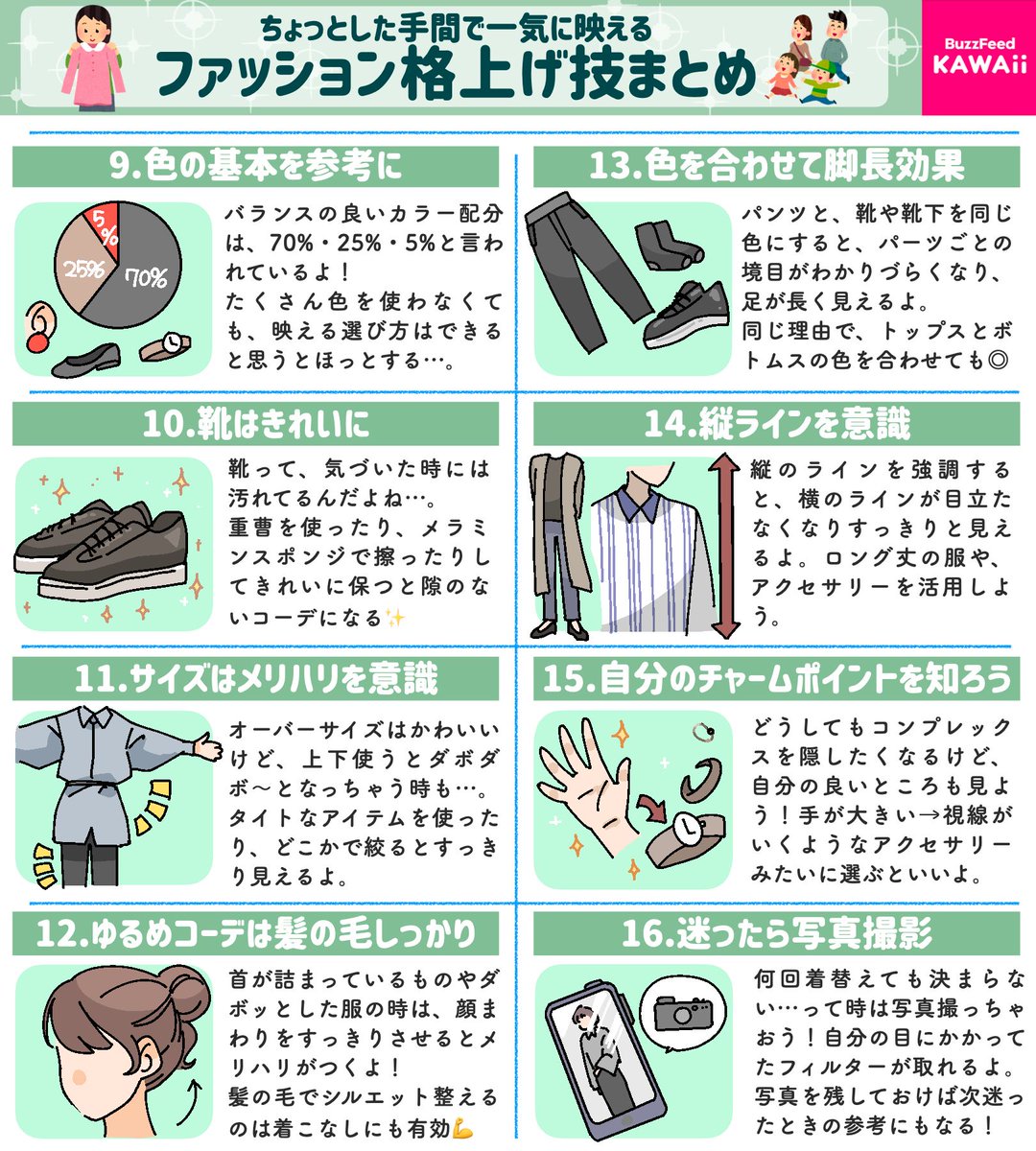 ちょっとした手間で一気に映える
ファッション格上げ技まとめ

BuzzFeed KAWAii

9.色の基本を参考に

5%
25%
70%

バランスの良いカラー配分は、70%・25%・5%と言われているよ！
たくさん色を使わなくても、映える選び方はできると思うとほっとする…。

10.靴はきれいに

靴って、気づいた時には汚れてるんだよね…。
重曹を使ったり、メラミンスポンジで擦ったりしてきれいに保つと隙のないコーデになる✨

11.サイズはメリハリを意識

オーバーサイズはかわいいけど、上下使うとダボダボ〜となっちゃう時も…。
タイトなアイテムを使ったり、どこかで絞るとすっきり見えるよ。

12.ゆるめコーデは髪の毛しっかり

首が詰まっているものやダボッとした服の時は、顔まわりをすっきりさせるとメリハリがつくよ！
髪の毛でシルエット整えるのは着こなしにも有効💪

13.色を合わせて脚長効果

パンツと、靴や靴下を同じ色にすると、パーツごとの境目がわかりづらくなり、足が長く見えるよ。
同じ理由で、トップスとボトムスの色を合わせても◎

14.縦ラインを意識

縦のラインを強調すると、横のラインが目立たなくなりすっきりと見えるよ。ロング丈の服や、アクセサリーを活用しよう。

15.自分のチャームポイントを知ろう

どうしてもコンプレックスを隠したくなるけど、自分の良いところも見よう！手が大きい→視線がいくようなアクセサリーみたいに選ぶといいよ。

16.迷ったら写真撮影

何回着替えても決まらない…って時は写真撮っちゃおう！自分の目にかかってたフィルターが取れるよ。
写真を残しておけば次迷ったときの参考にもなる！