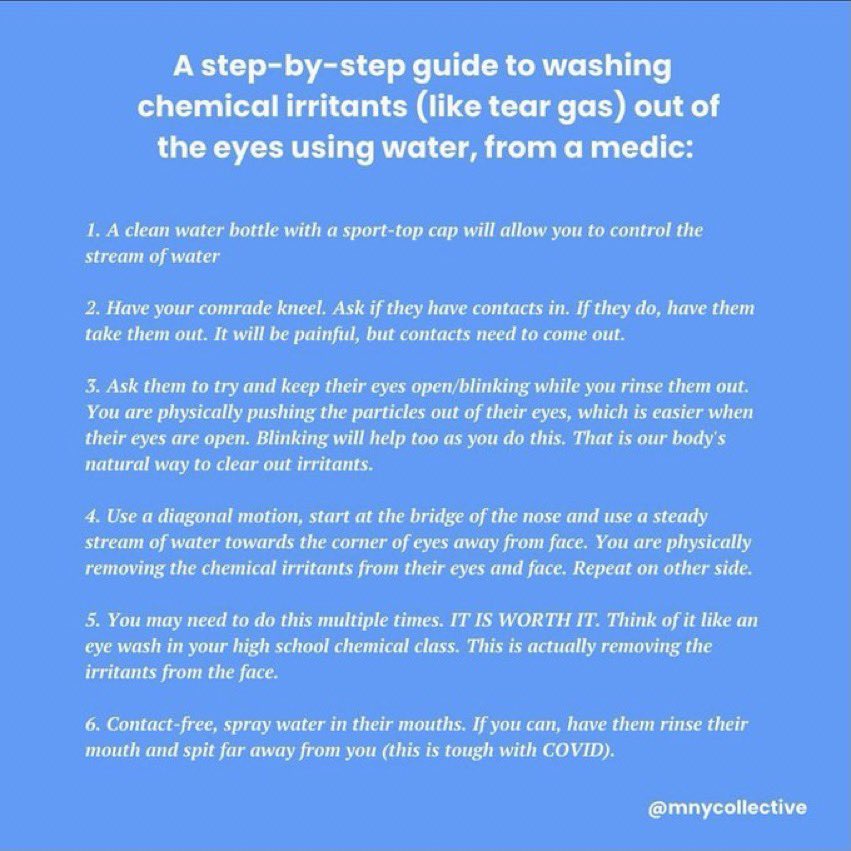 A step-by-step guide to washing chemical irritants (like tear gas) out of the eyes using water, from a medic:

1. A clean water bottle with a sport-top cap will allow you to control the stream of water

2. Have your comrade kneel. Ask if they have contacts in. If they do, have them take them out. It will be painful, but contacts need to come out.

3. Ask them to try and keep their eyes open/blinking while you rinse them out. You are physically pushing the particles out of their eyes, which is easier when their eyes are open. Blinking will help too as you do this. That is our body's natural way to clear out irritants.

4. Use a diagonal motion, start at the bridge of the nose and use a steady stream of water towards the corner of eyes away from face. You are physically removing the chemical irritants from their eyes and face. Repeat on other side.

5. You may need to do this multiple times. IT IS WORTH IT. Think of it like an eye wash in your high school chemical class. This is actually removing the irritants from the face.

6. Contact-free, spray water in their mouths. If you can, have them rinse their mouth and spit far away from you (this is tough with COVID).

@mnycollective