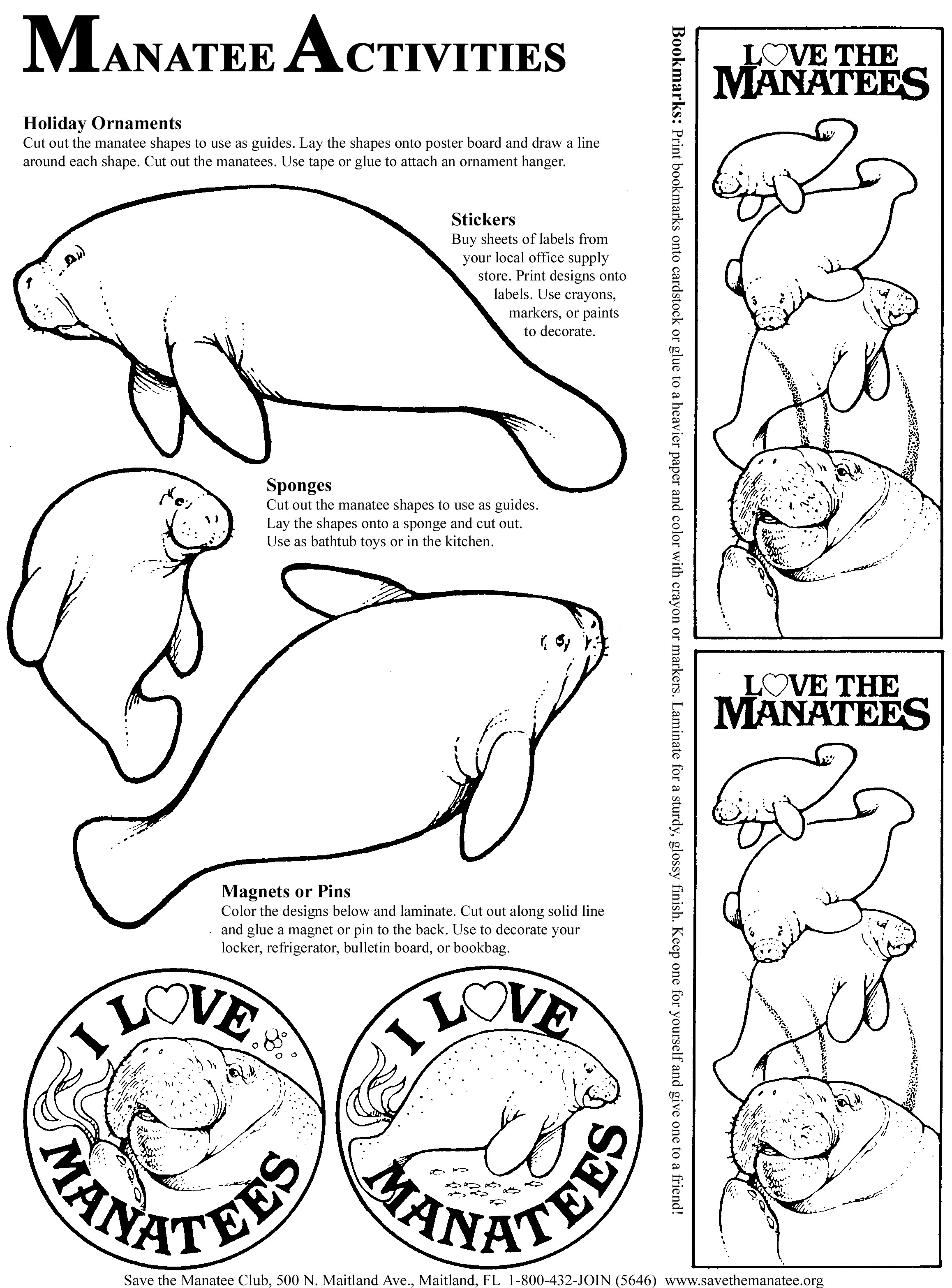 MANATEE ACTIVITIES

Holiday Ornaments
Cut out the manatee shapes to use as guides. Lay the shapes onto poster board and draw a line around each shape. Cut out the manatees. Use tape or glue to attach an ornament hanger.

Stickers
Buy sheets of labels from your local office supply store. Print designs onto labels. Use crayons, markers, or paints to decorate.

Sponges
Cut out the manatee shapes to use as guides. Lay the shapes onto a sponge and cut out. Use as bathtub toys or in the kitchen.

Magnets or Pins
Color the designs below and laminate. Cut out along solid line and glue a magnet or pin to the back. Use to decorate your locker, refrigerator, bulletin board, or bookbag.

I LOVE MANATEES

I LOVE MANATEES

Bookmarks: Print bookmarks onto cardstock or glue to a heavier paper and color with crayon or markers. Laminate for a sturdy, glossy finish. Keep one for yourself and give one to a friend!

LOVE THE MANATEES

LOVE THE MANATEES

Save the Manatee Club, 500 N. Maitland Ave., Maitland, FL 1-800-432-JOIN (5646) www.savethemanatee.org