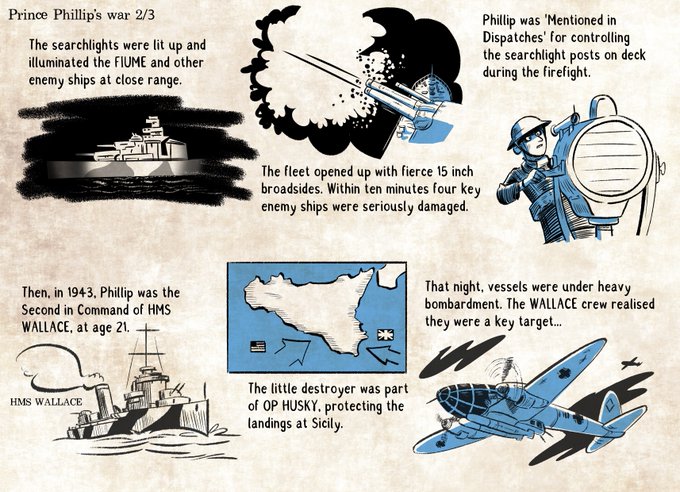 Prince Phillip's war 2/3

The searchlights were lit up and illuminated the FIUME and other enemy ships at close range.

The fleet opened up with fierce 15 inch broadsides. Within ten minutes four key enemy ships were seriously damaged.

Phillip was 'Mentioned in Dispatches' for controlling the searchlight posts on deck during the firefight.

Then, in 1943, Phillip was the Second in Command of HMS WALLACE, at age 21.

HMS WALLACE

The little destroyer was part of OP HUSKY, protecting the landings at Sicily.

That night, vessels were under heavy bombardment. The WALLACE crew realised they were a key target...