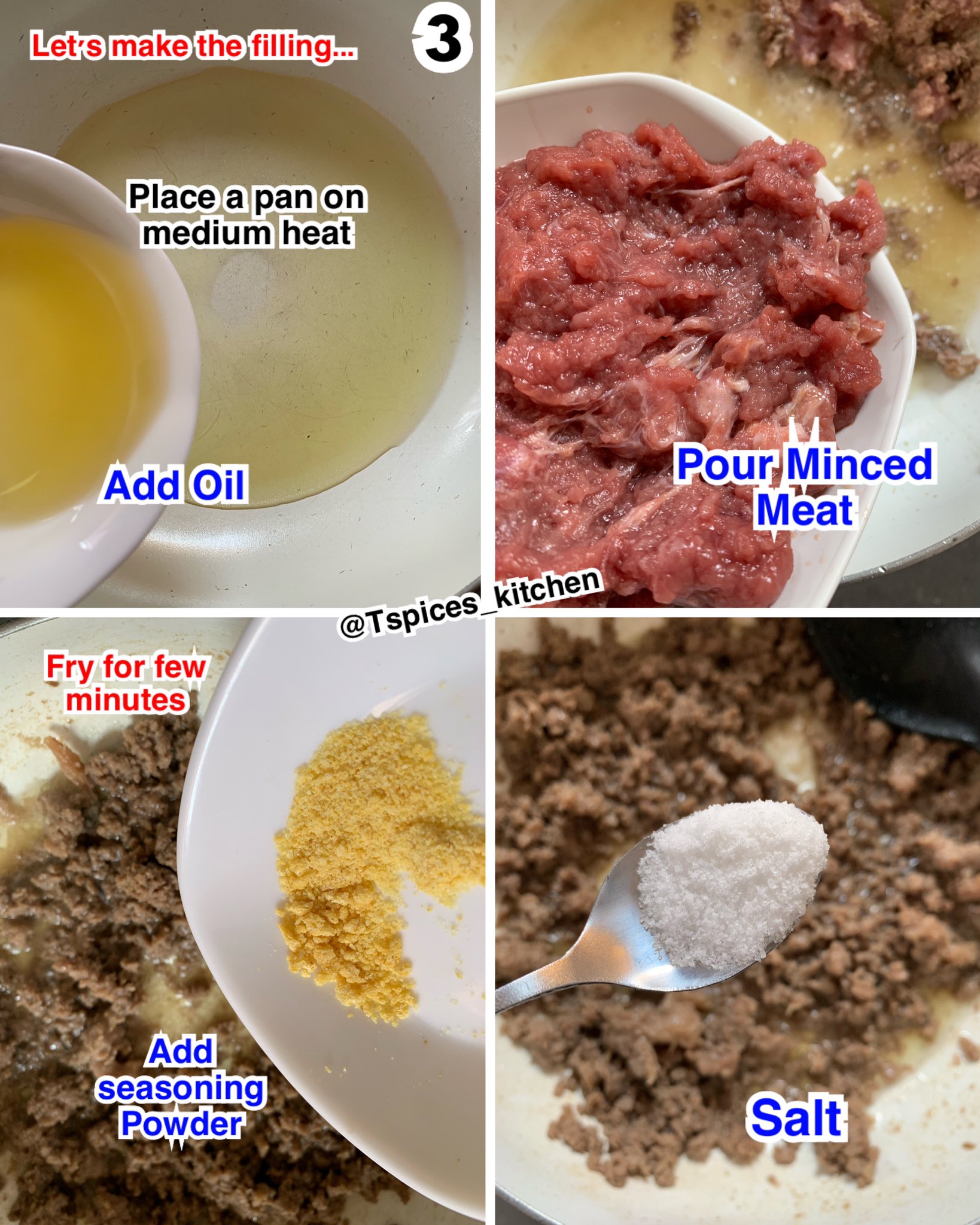 Let's make the filling...

3

Place a pan on medium heat

Add Oil

Pour Minced Meat

@Tspices_kitchen

Fry for few minutes

Add seasoning Powder

Salt