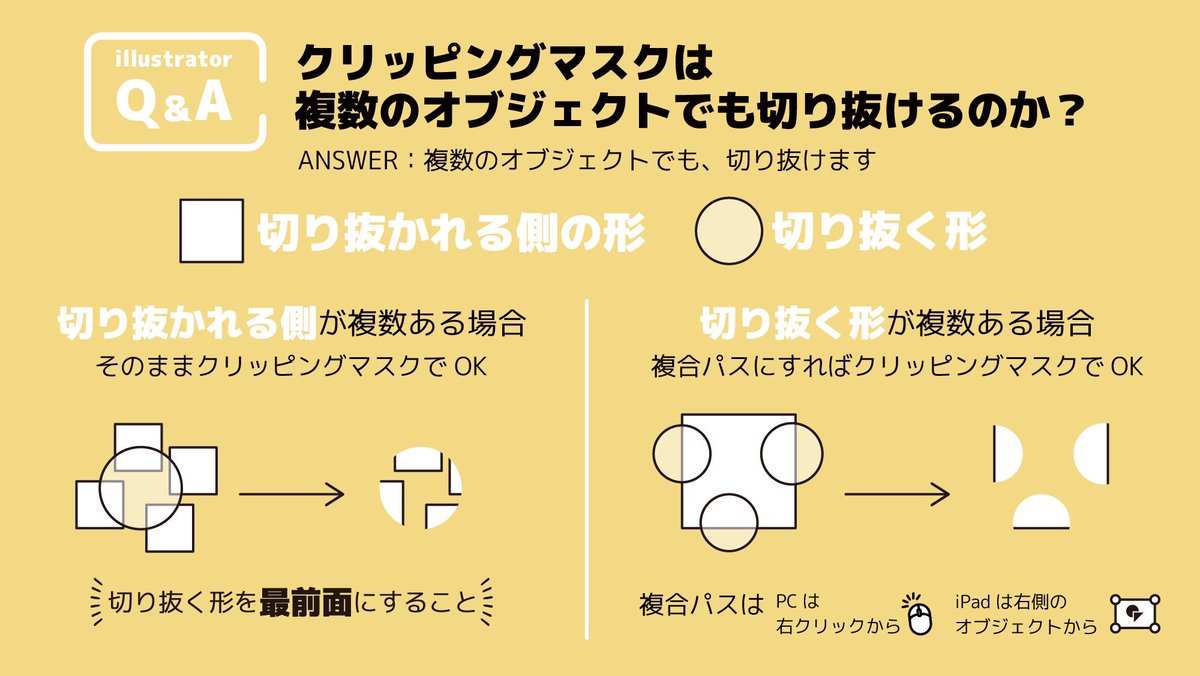 illustrator
Q&A

クリッピングマスクは
複数のオブジェクトでも切り抜けるのか？

ANSWER：複数のオブジェクトでも、切り抜けます

切り抜かれる側の形　切り抜く形

切り抜かれる側が複数ある場合
そのままクリッピングマスクで OK

切り抜く形を最前面にすること

切り抜く形が複数ある場合
複合パスにすればクリッピングマスクで OK

複合パスは　PC は
右クリックから　iPad は右側の
オブジェクトから