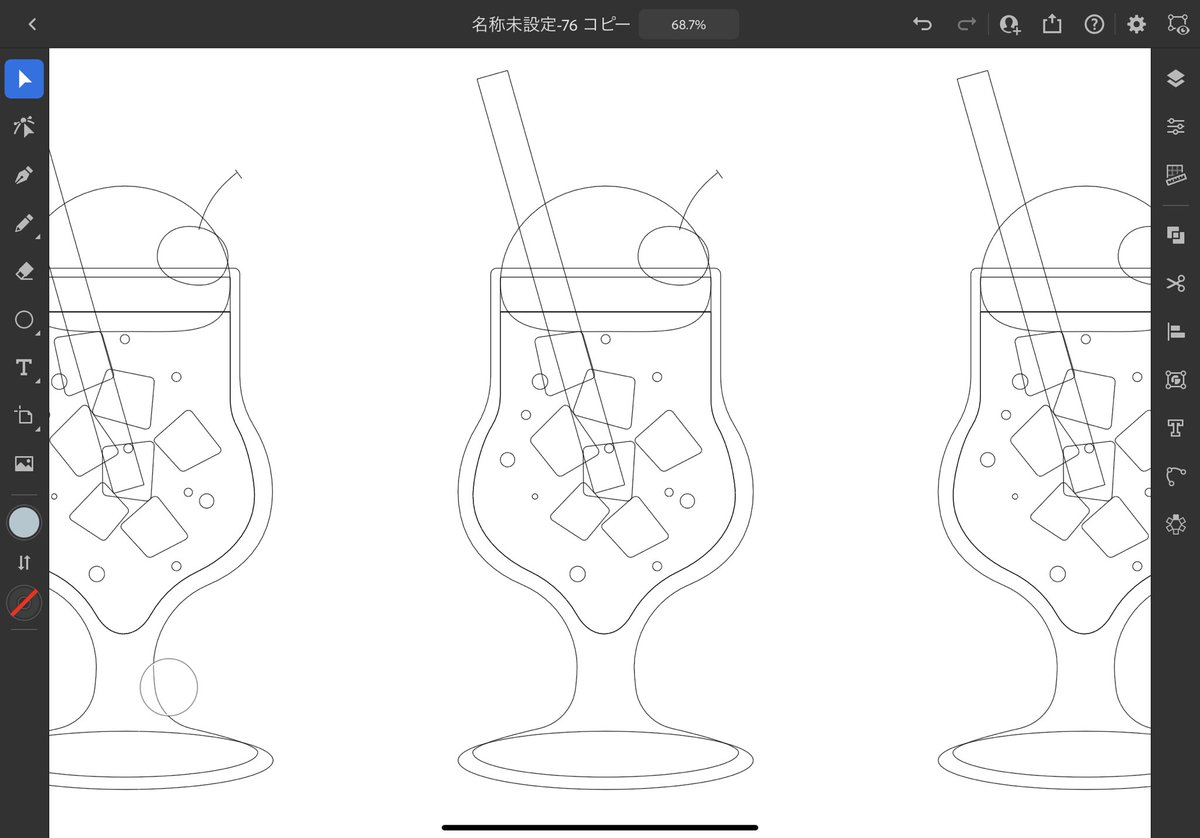 名称未設定-76 コピー 68.7%