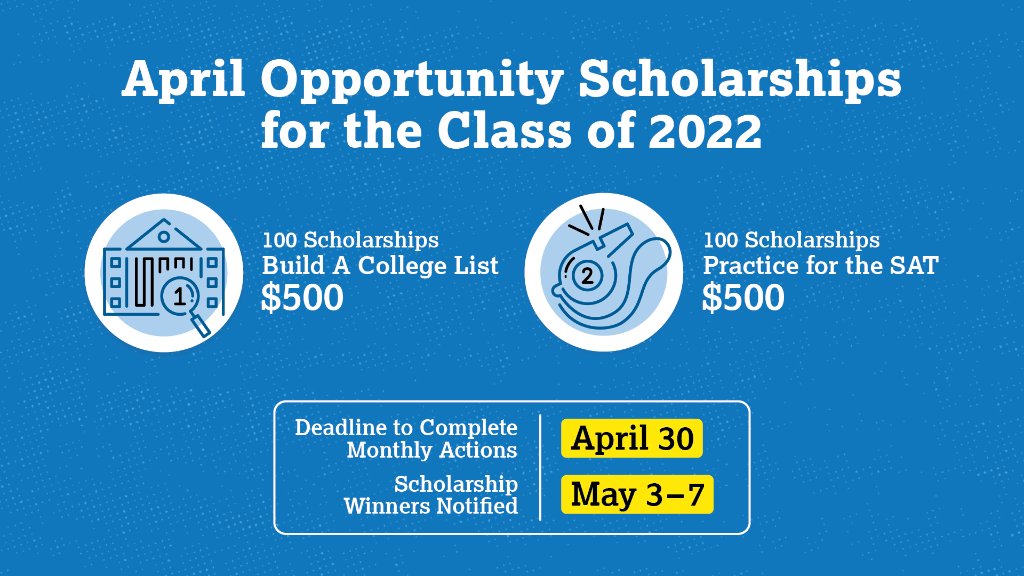 April Opportunity Scholarships for the Class of 2022

1

100 Scholarships
Build A College List
$500

2

100 Scholarships
Practice for the SAT
$500

Deadline to Complete Monthly Actions
April 30

Scholarship Winners Notified
May 3–7