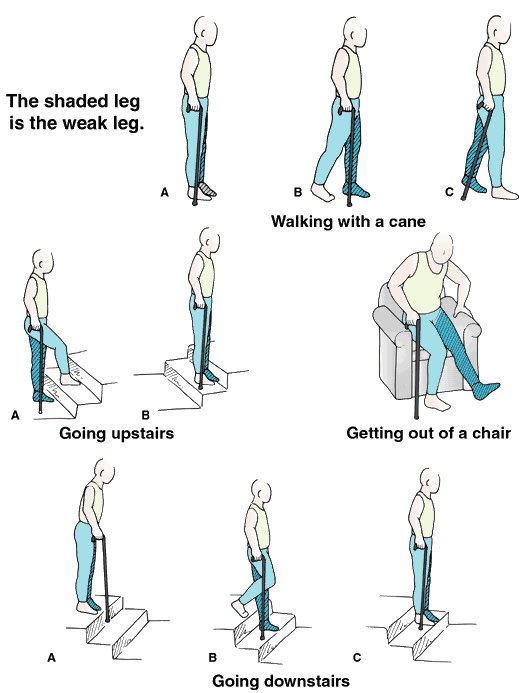 The shaded leg is the weak leg.

A

B

C

Walking with a cane

A

B

Going upstairs

Getting out of a chair

A

B

C

Going downstairs