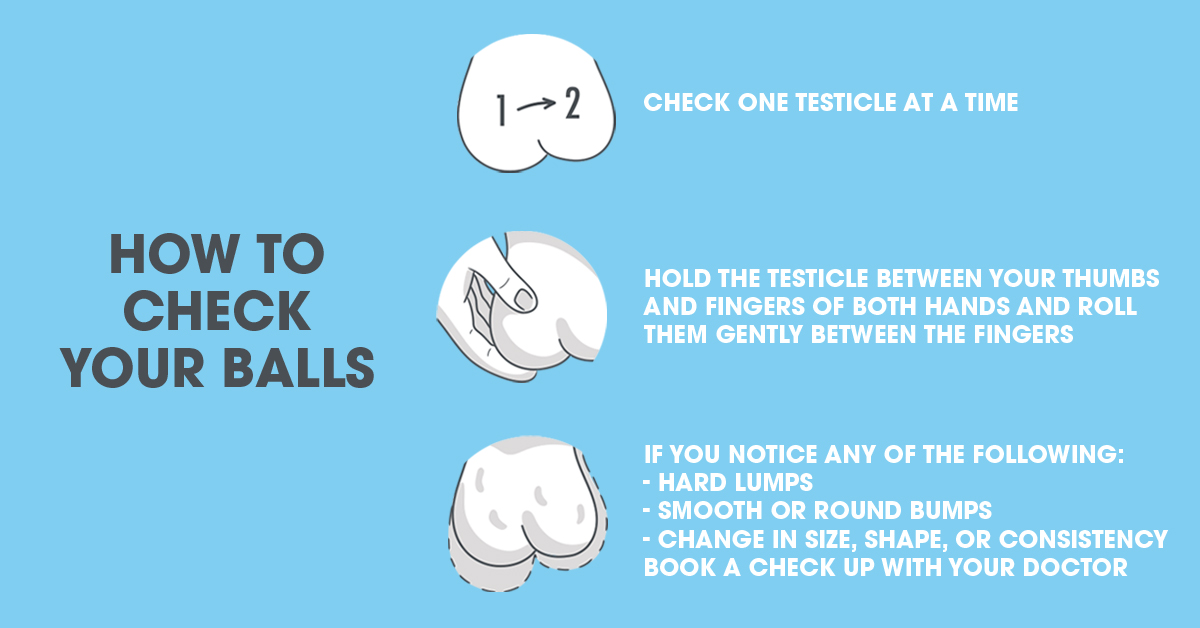 HOW TO CHECK YOUR BALLS

1 → 2

CHECK ONE TESTICLE AT A TIME

HOLD THE TESTICLE BETWEEN YOUR THUMBS AND FINGERS OF BOTH HANDS AND ROLL THEM GENTLY BETWEEN THE FINGERS

IF YOU NOTICE ANY OF THE FOLLOWING:
- HARD LUMPS
- SMOOTH OR ROUND BUMPS
- CHANGE IN SIZE, SHAPE, OR CONSISTENCY
BOOK A CHECK UP WITH YOUR DOCTOR