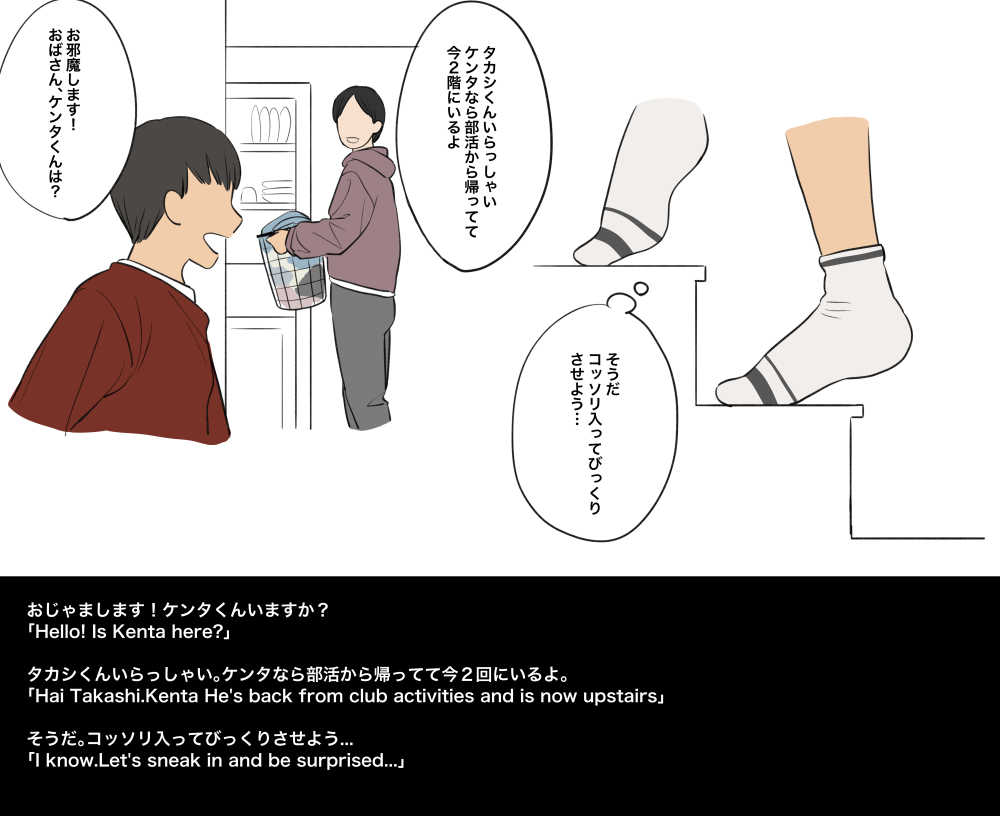 お邪魔します!
おばさん、ケンタくんは?

タカシくんいらっしゃい
ケンタなら部活から帰ってて
今2階にいるよ

そうだ
コッソリ入ってびっくり
させよう…

おじゃまします！ケンタくんいますか？
「Hello! Is Kenta here?」

タカシくんいらっしゃい。ケンタなら部活から帰ってて今２回にいるよ。
「Hai Takashi.Kenta He's back from club activities and is now upstairs」

そうだ。コッソリ入ってびっくりさせよう…
「I know.Let's sneak in and be surprised...」