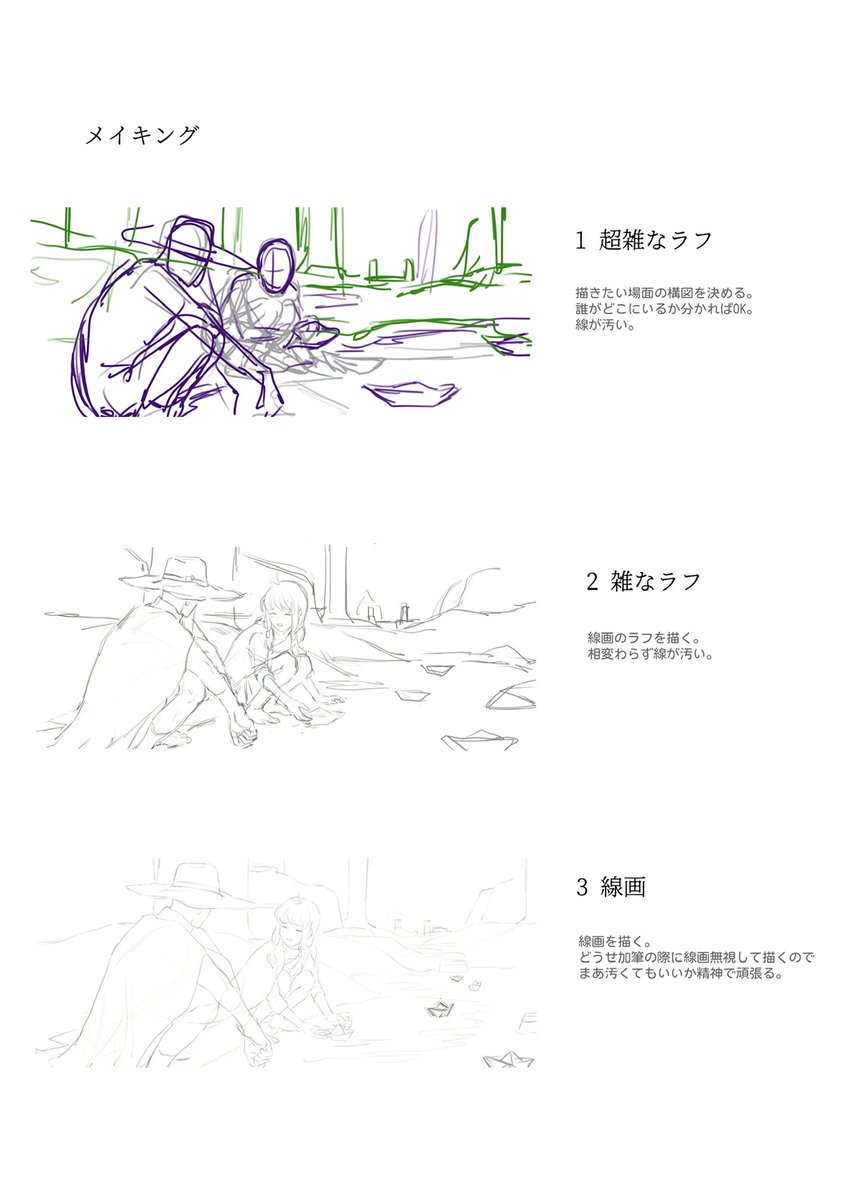 メイキング

1 超雑なラフ

描きたい場面の構図を決める。
誰がどこにいるか分かればOK。
線が汚い。

2 雑なラフ

線画のラフを描く。
相変わらず線が汚い。

3 線画

線画を描く。
どうせ加筆の際に線画無視して描くので
まあ汚くてもいいか精神で頑張る。