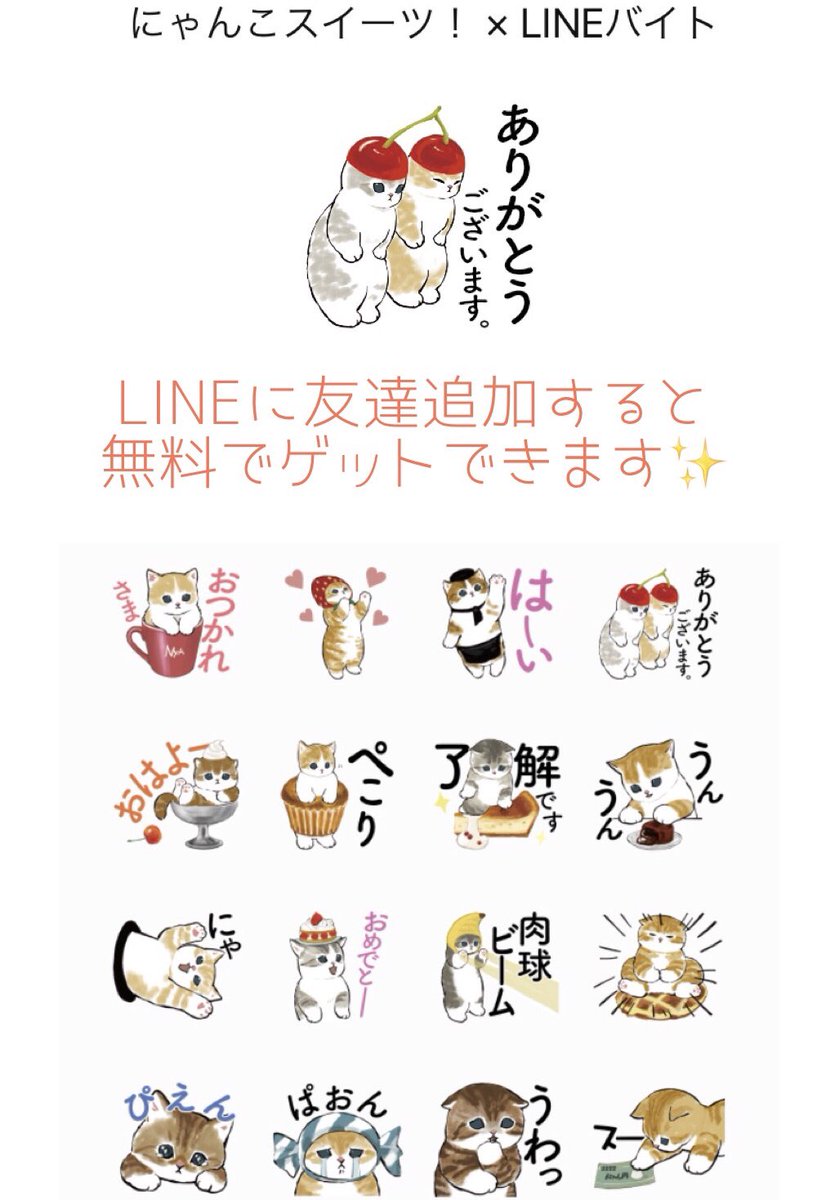 にゃんこスイーツ！ × LINEバイト

ありがとう ございます。

LINEに友達追加すると
無料でゲットできます✨

おつかれさま

はーい

ありがとう ございます。

おはよー

ぺこり

了解です

うん うん

にゃ

おめでとー

肉球ビーム

ぴえん

ぱおん

うわっ

ズー