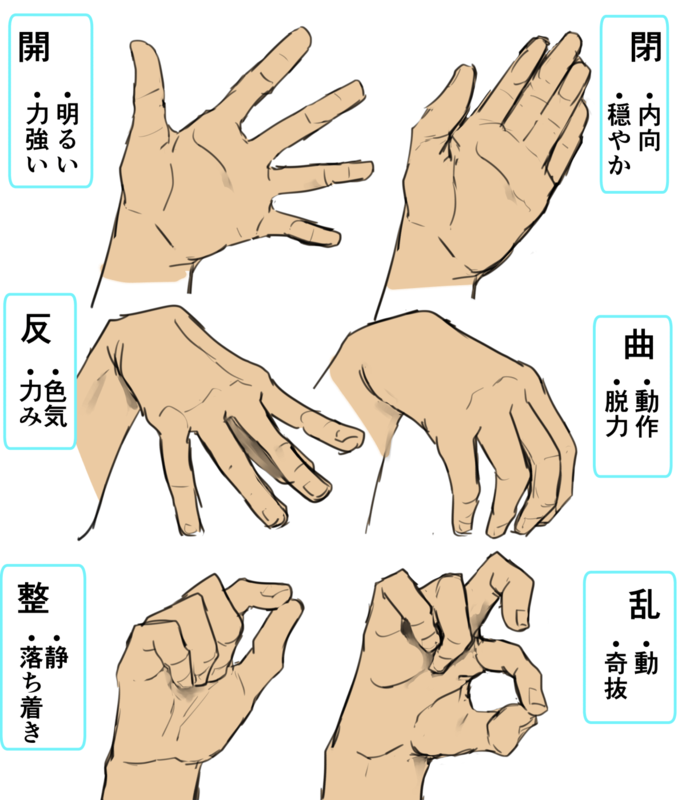 開
・明るい
・力強い

閉
・内向
・穏やか

反
・色気
・力み

曲
・動作
・脱力

整
・静
・落ち着き

乱
・動
・奇抜