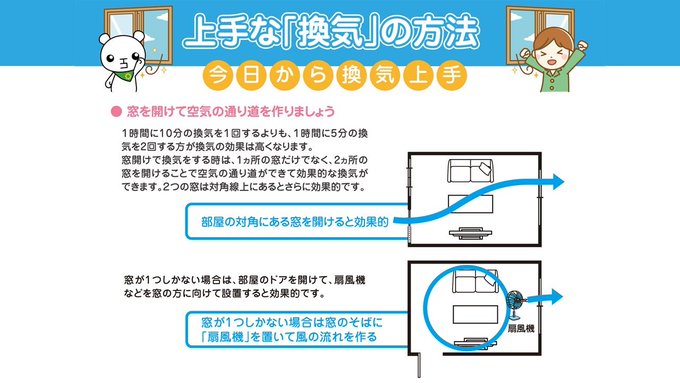 上手な「換気」の方法

今日から換気上手

● 窓を開けて空気の通り道を作りましょう

1時間に10分の換気を1回するよりも、1時間に5分の換気を2回する方が換気の効果は高くなります。
窓開けで換気をする時は、1ヵ所の窓だけでなく、2ヵ所の窓を開けることで空気の通り道ができて効果的な換気ができます。2つの窓は対角線上にあるとさらに効果的です。

部屋の対角にある窓を開けると効果的

窓が1つしかない場合は、部屋のドアを開けて、扇風機などを窓の方に向けて設置すると効果的です。

窓が1つしかない場合は窓のそばに「扇風機」を置いて風の流れを作る

扇風機