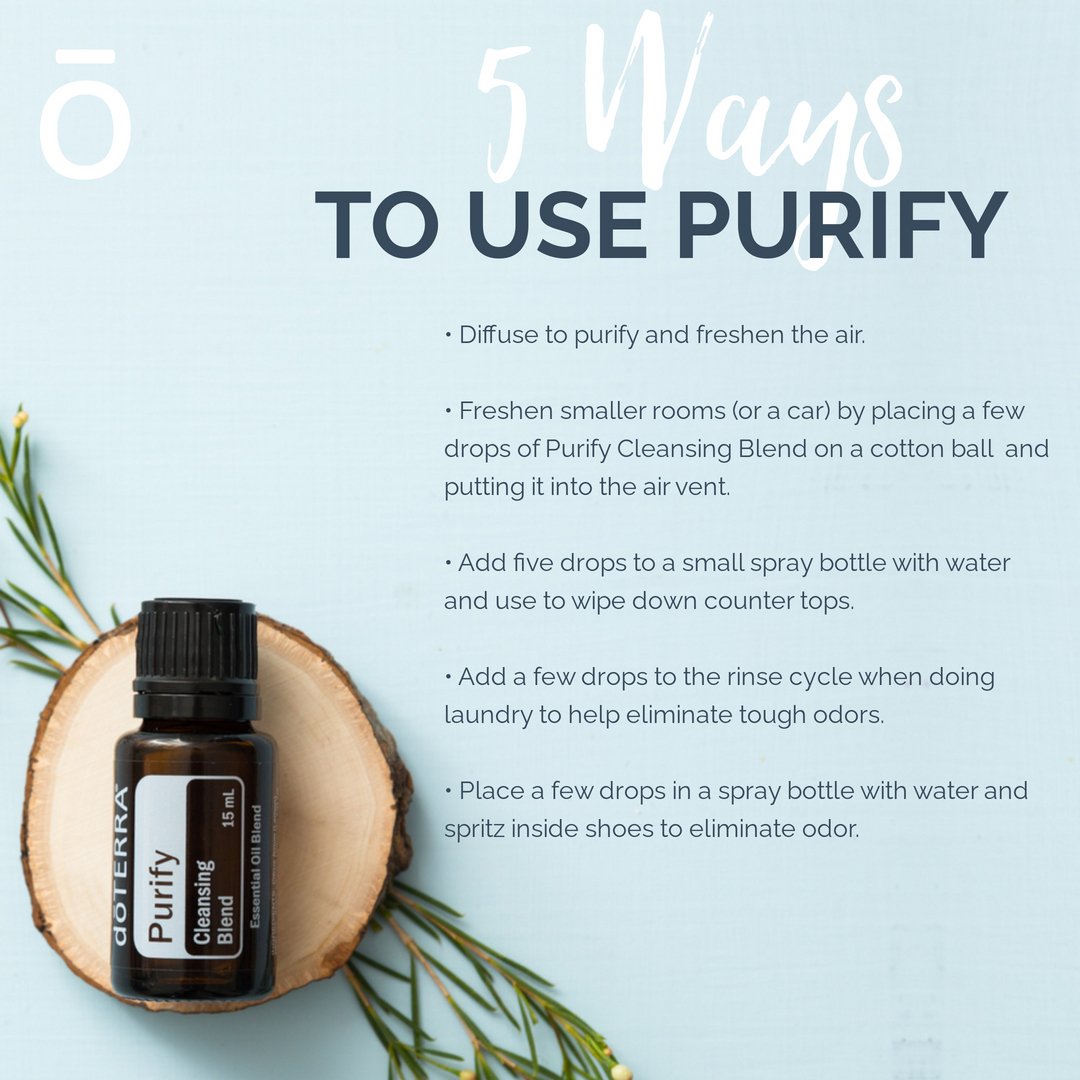 ō

5 Ways
TO USE PURIFY

• Diffuse to purify and freshen the air.

• Freshen smaller rooms (or a car) by placing a few drops of Purify Cleansing Blend on a cotton ball and putting it into the air vent.

• Add five drops to a small spray bottle with water and use to wipe down counter tops.

• Add a few drops to the rinse cycle when doing laundry to help eliminate tough odors.

• Place a few drops in a spray bottle with water and spritz inside shoes to eliminate odor.

dōTERRA
Purify
Cleansing Blend
15 mL
Essential Oil Blend