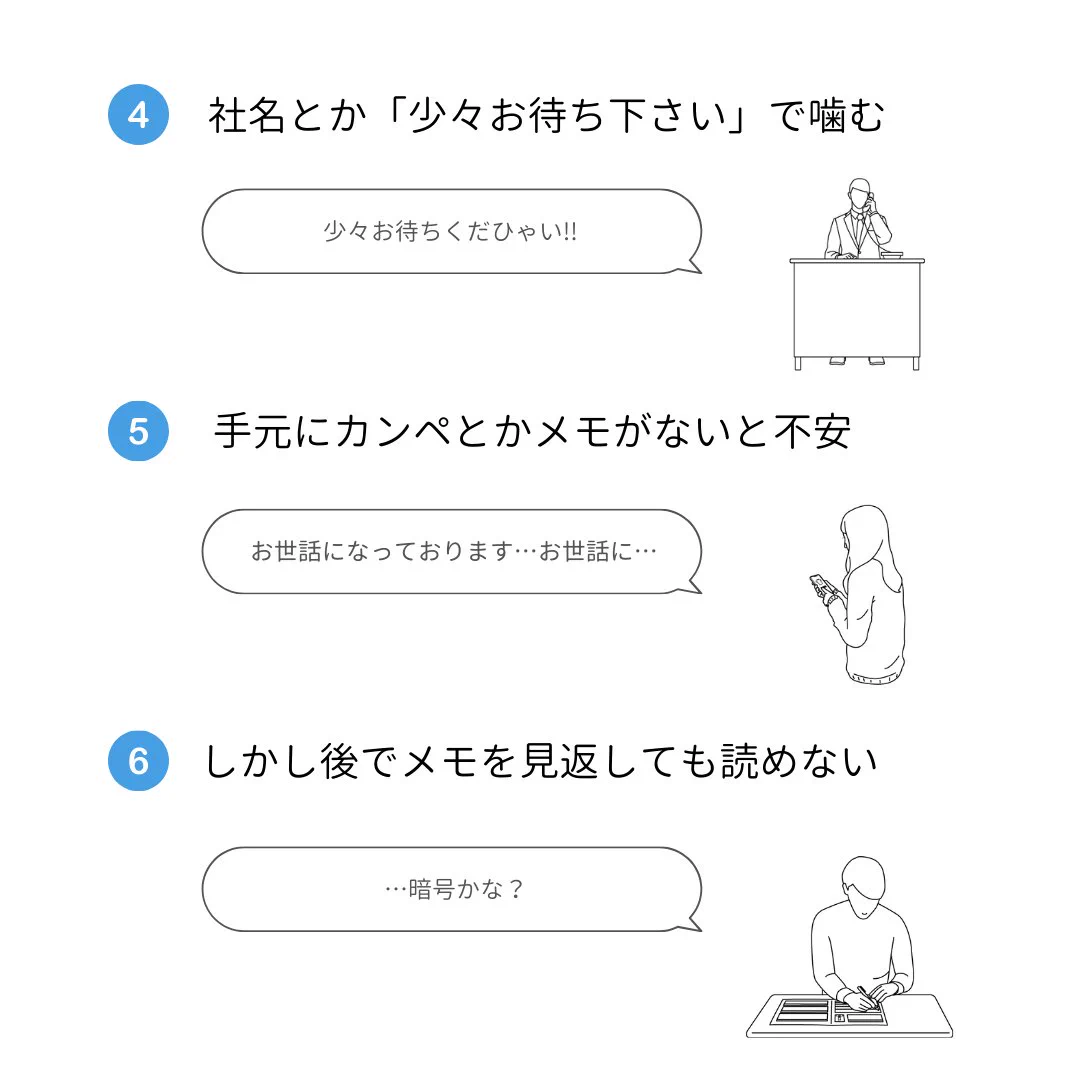 4 社名とか「少々お待ち下さい」で噛む

少々お待ちくだひゃい!!

5 手元にカンペとかメモがないと不安

お世話になっております…お世話に…

6 しかし後でメモを見返しても読めない

…暗号かな？