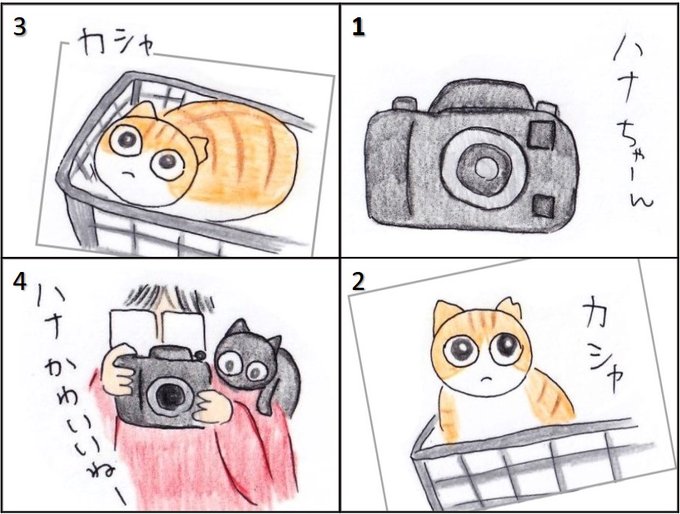 1
ハナちゃーん

2
カシャ

3
カシャ

4
ハナかわいいねー