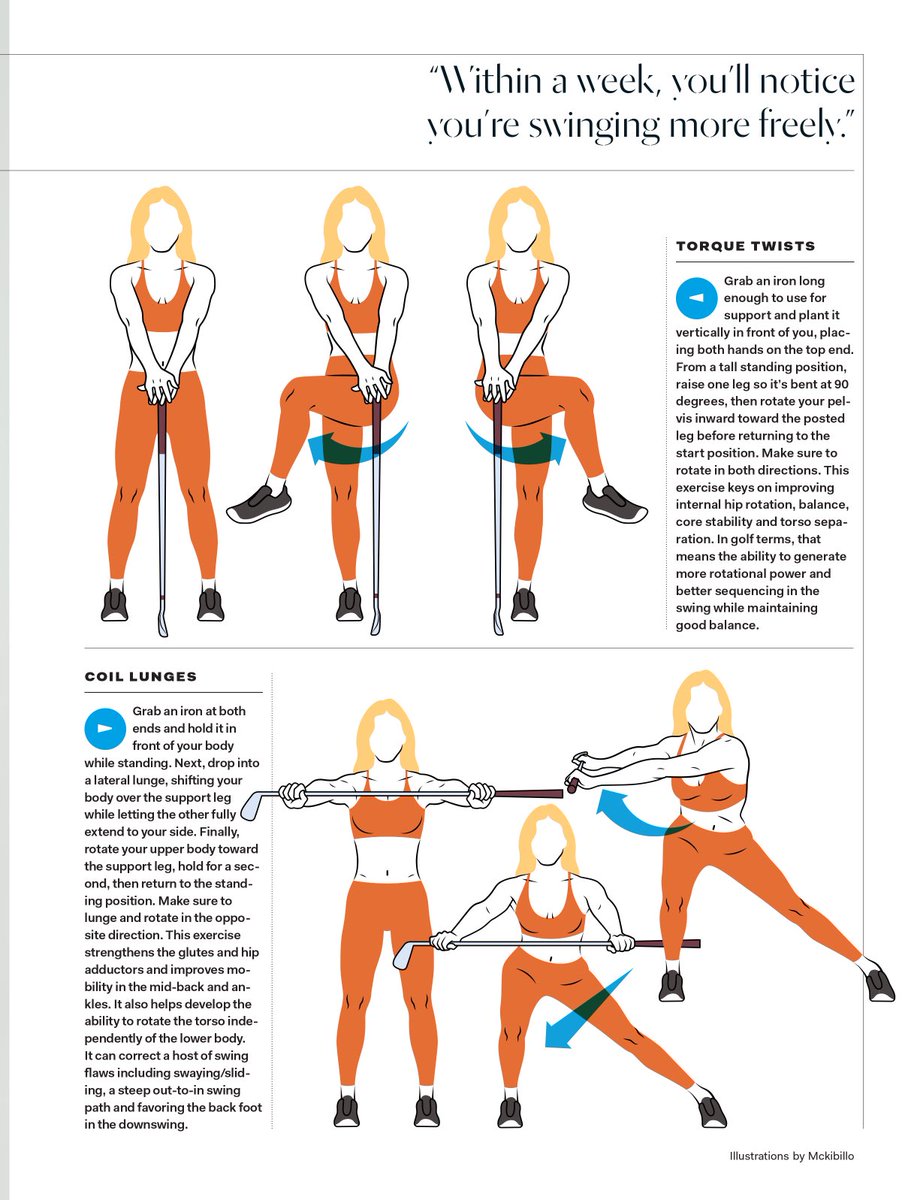 "Within a week, you'll notice you're swinging more freely."

TORQUE TWISTS

Grab an iron long enough to use for support and plant it vertically in front of you, placing both hands on the top end. From a tall standing position, raise one leg so it's bent at 90 degrees, then rotate your pelvis inward toward the posted leg before returning to the start position. Make sure to rotate in both directions. This exercise keys on improving internal hip rotation, balance, core stability and torso separation. In golf terms, that means the ability to generate more rotational power and better sequencing in the swing while maintaining good balance.

COIL LUNGES

Grab an iron at both ends and hold it in front of your body while standing. Next, drop into a lateral lunge, shifting your body over the support leg while letting the other fully extend to your side. Finally, rotate your upper body toward the support leg, hold for a second, then return to the standing position. Make sure to lunge and rotate in the opposite direction. This exercise strengthens the glutes and hip adductors and improves mobility in the mid-back and ankles. It also helps develop the ability to rotate the torso independently of the lower body. It can correct a host of swing flaws including swaying/sliding, a steep out-to-in swing path and favoring the back foot in the downswing.

Illustrations by Mckibillo