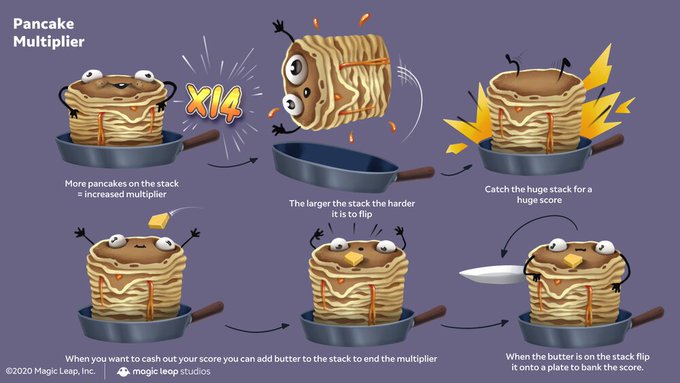 Pancake Multiplier

X14

More pancakes on the stack = increased multiplier

The larger the stack the harder it is to flip

Catch the huge stack for a huge score

When you want to cash out your score you can add butter to the stack to end the multiplier

When the butter is on the stack flip it onto a plate to bank the score.

©2020 Magic Leap, Inc. | magic leap studios