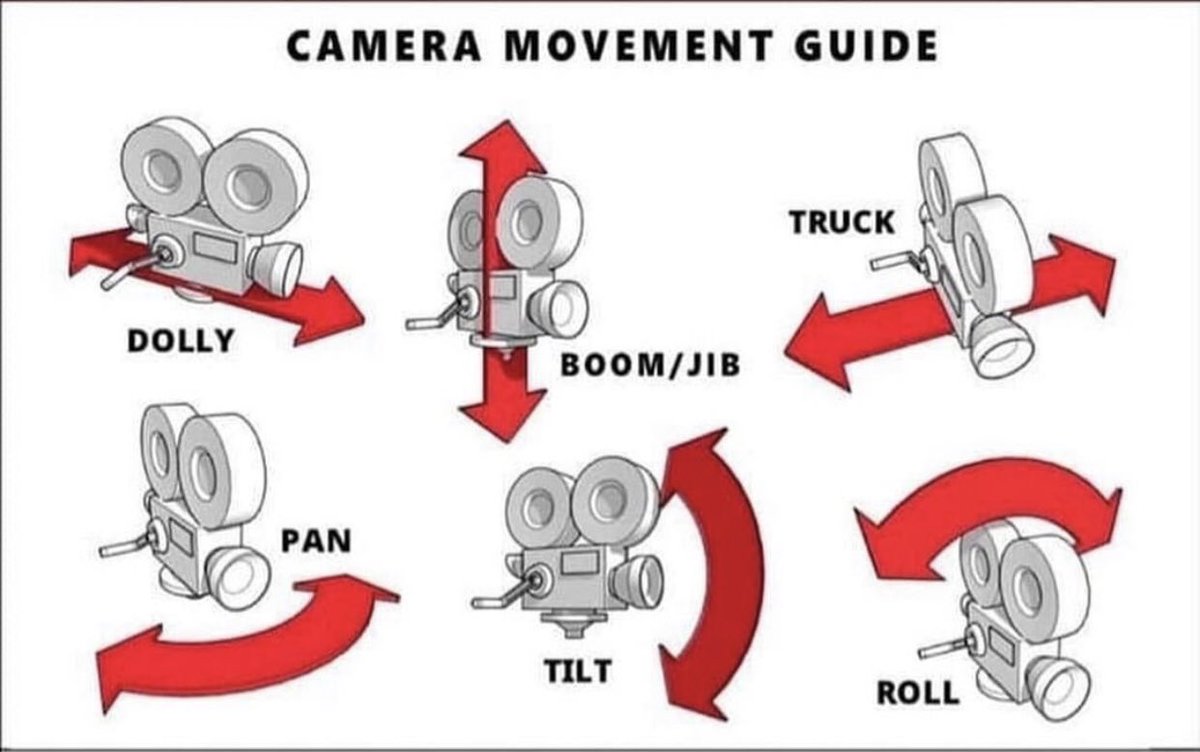 CAMERA MOVEMENT GUIDE

DOLLY

BOOM/JIB

TRUCK

PAN

TILT

ROLL